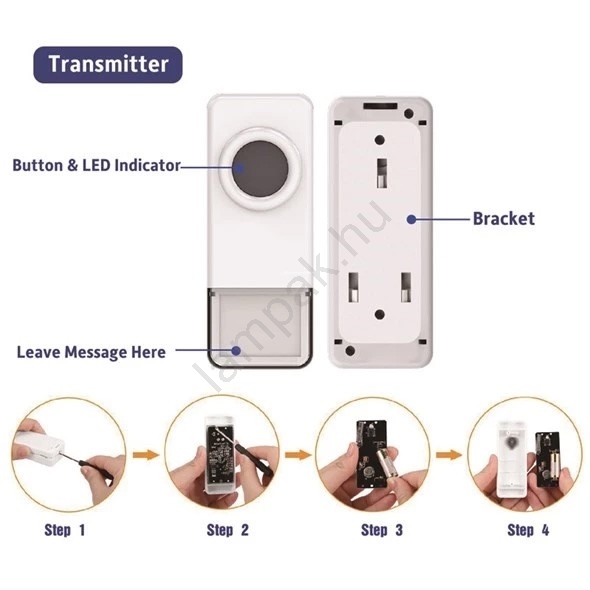 Transmitter

Button & LED Indicator

Bracket

Leave Message Here

lampak.hu

Step 1

Step 2

Step 3

Step 4