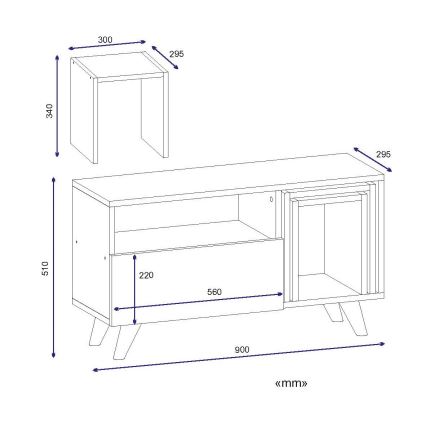 300
295
340
295
510
220
560
900
«mm»