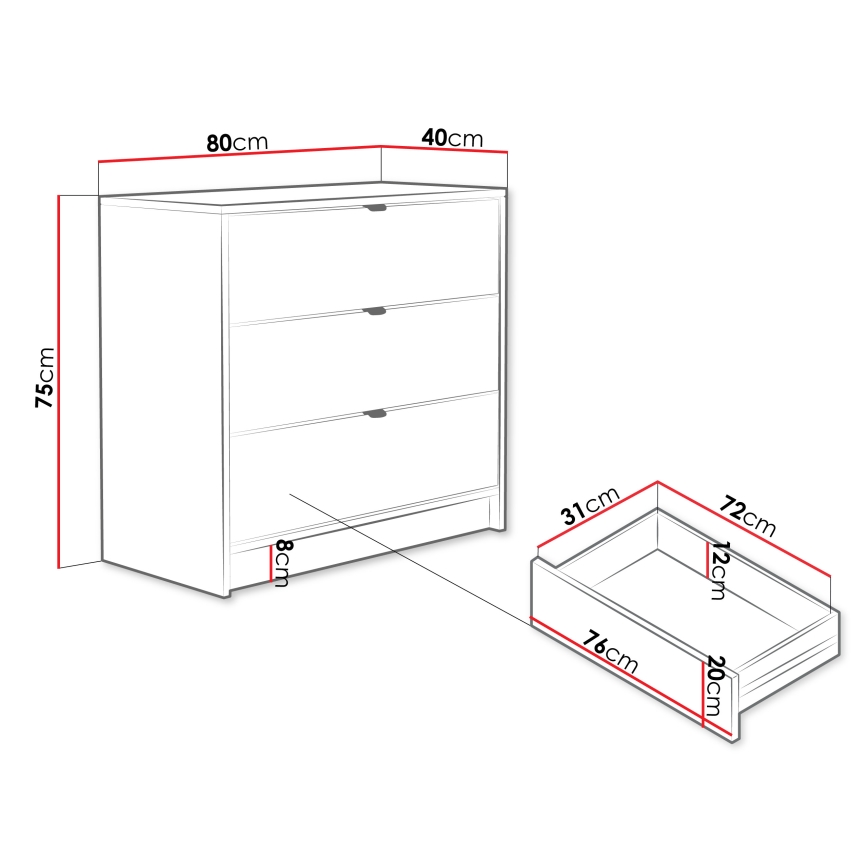 80cm
40cm
75cm
8cm
31cm
72cm
12cm
76cm
20cm