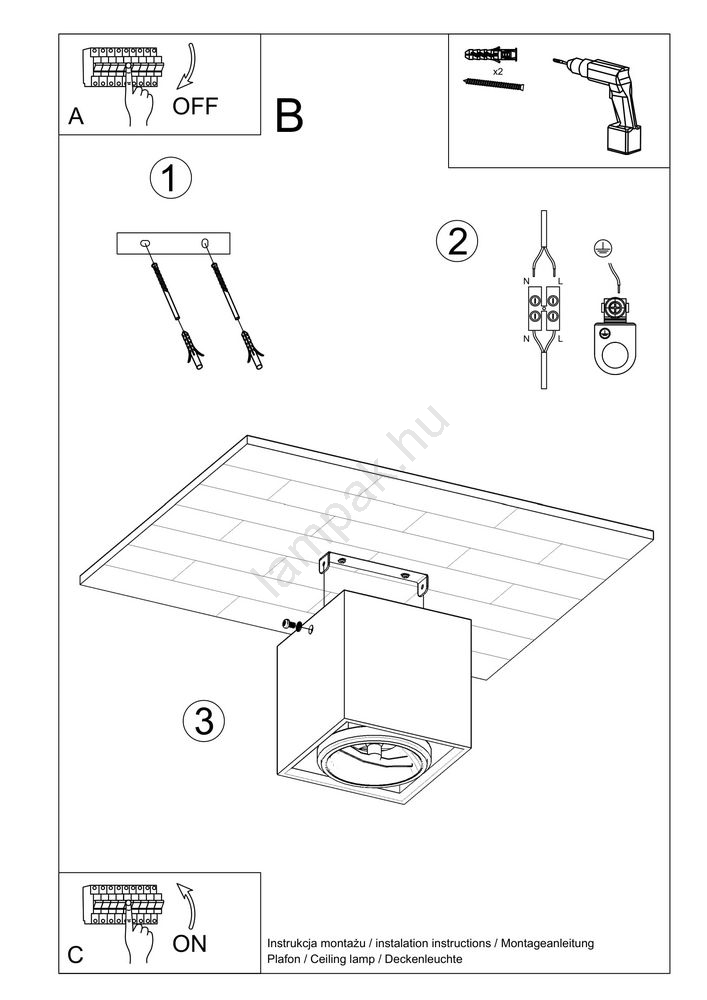 A
OFF

B

x2

1

2

N L
N L

lampak.hu

3

C
ON

Instrukcja montażu / instalation instructions / Montageanleitung
Plafon / Ceiling lamp / Deckenleuchte