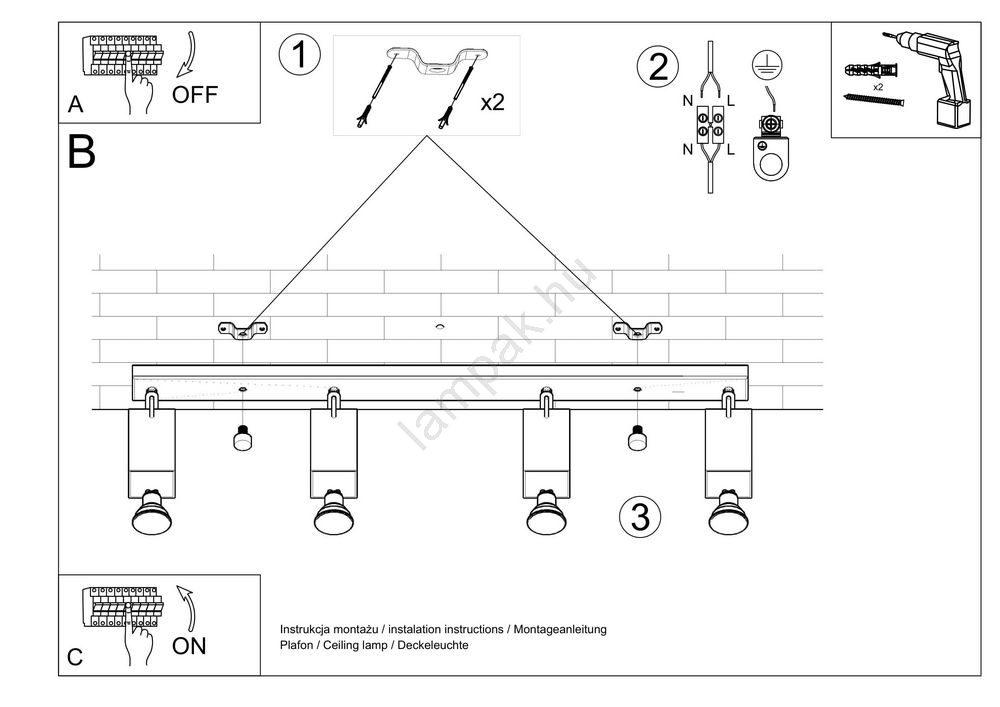 A
OFF

1

x2

2

N
L
N
L

x2

B

lampak.hu

3

C
ON

Instrukcja montażu / instalation instructions / Montageanleitung
Plafon / Ceiling lamp / Deckeleuchte