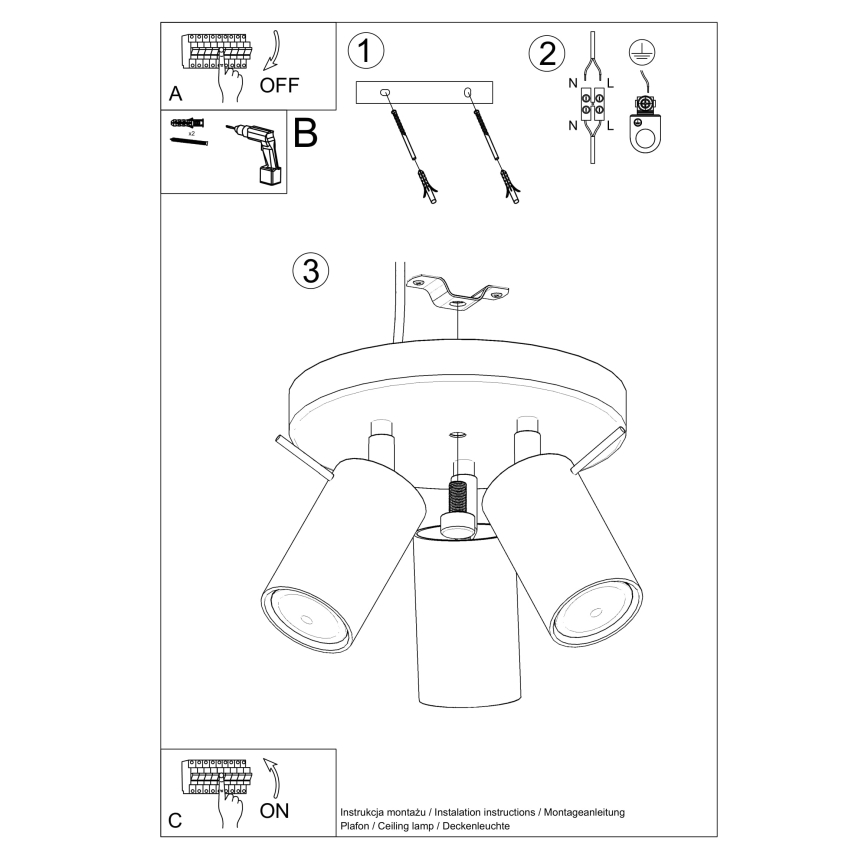 A
OFF

x2
B

1

2
N L
N L

3

C
ON

Instrukcja montażu / Instalation instructions / Montageanleitung
Plafon / Ceiling lamp / Deckenleuchte