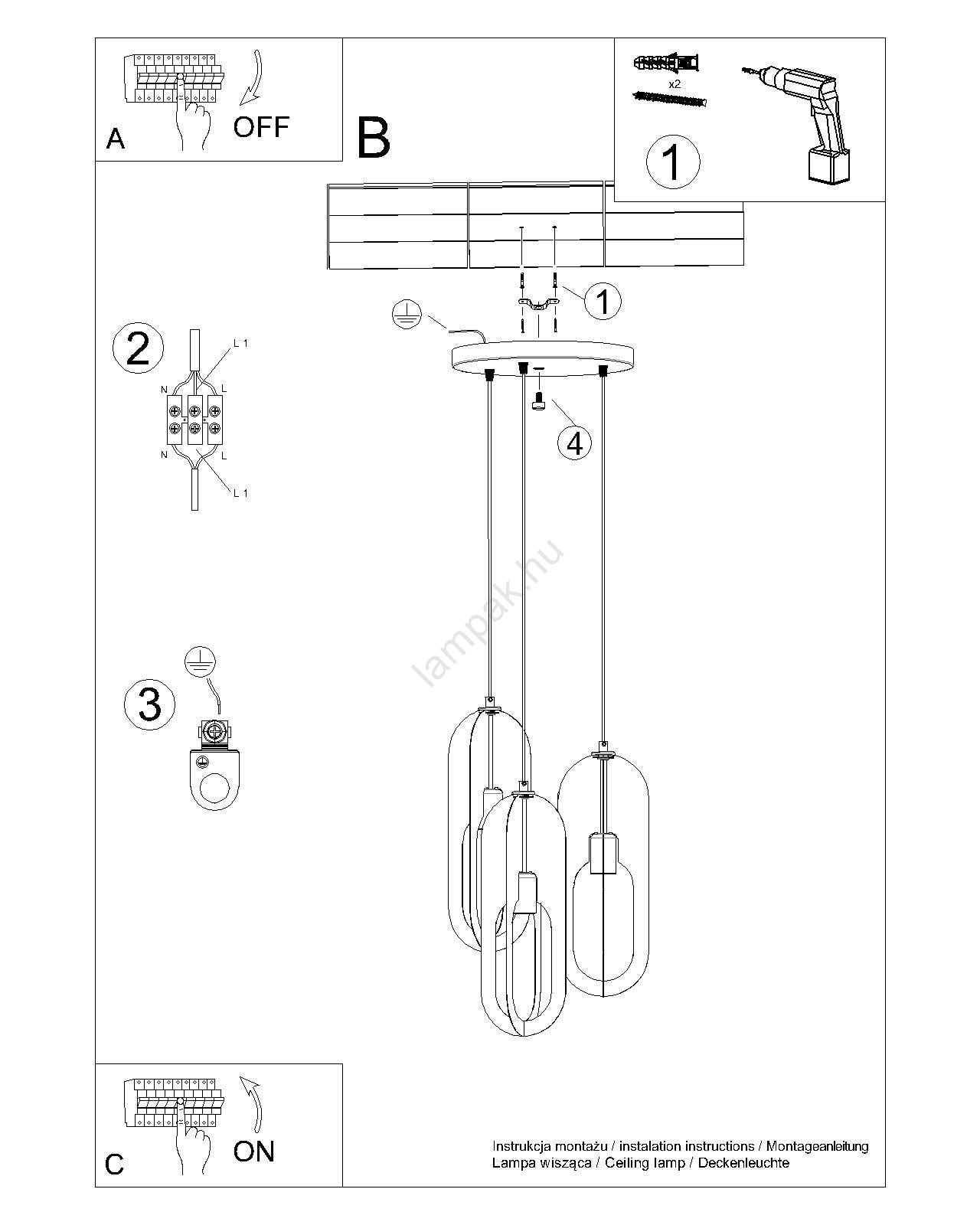 A
OFF

B

x2
1

1

2
L 1
N
L
N
L
L 1

4

lampak.hu

3

C
ON

Instrukcja montażu / instalation instructions / Montageanleitung
Lampa wisząca / Ceiling lamp / Deckenleuchte