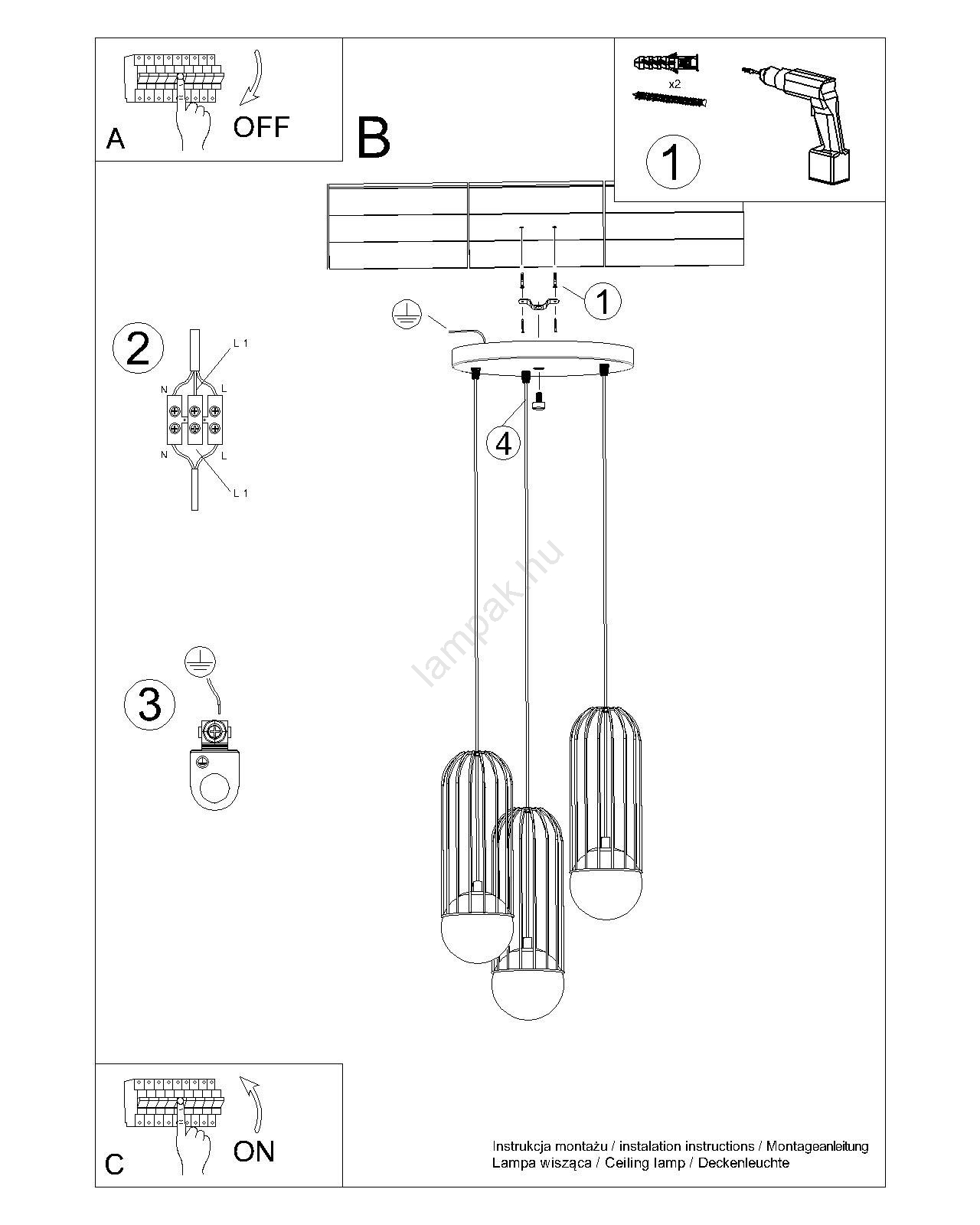 A
OFF

B

x2

1

1

2
L 1
N
L
N
L
L 1

4

lampak.hu

3

C
ON

Instrukcja montażu / instalation instructions / Montageanleitung
Lampa wisząca / Ceiling lamp / Deckenleuchte