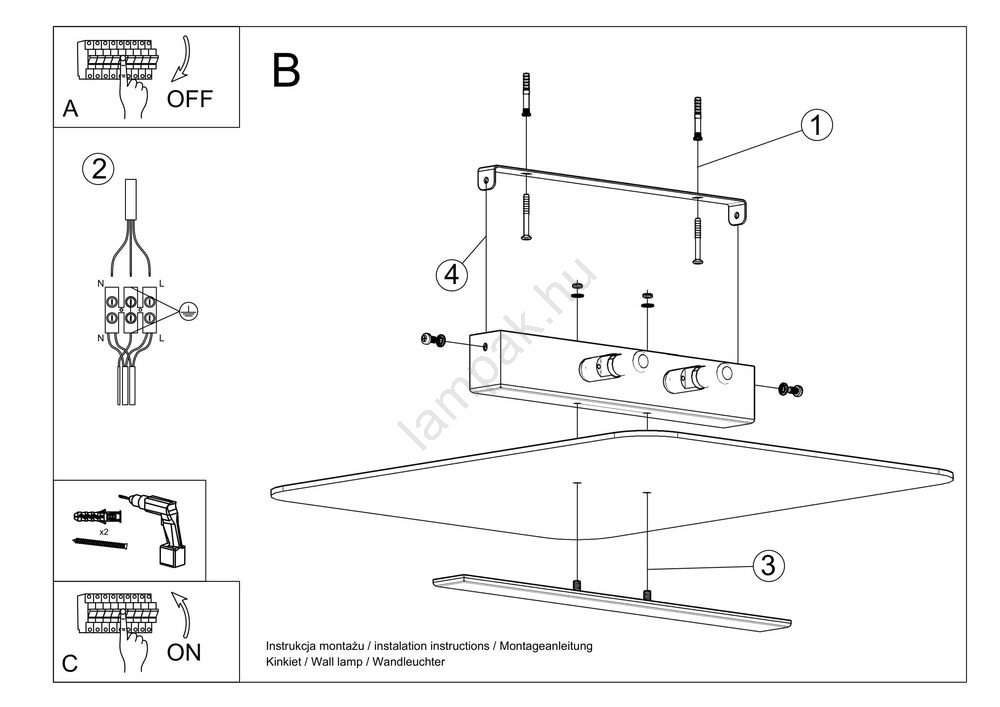 A
OFF

2

N
L
N
L

x2

C
ON

B

1

4

3

lampak.hu

Instrukcja montażu / instalation instructions / Montageanleitung
Kinkiet / Wall lamp / Wandleuchter