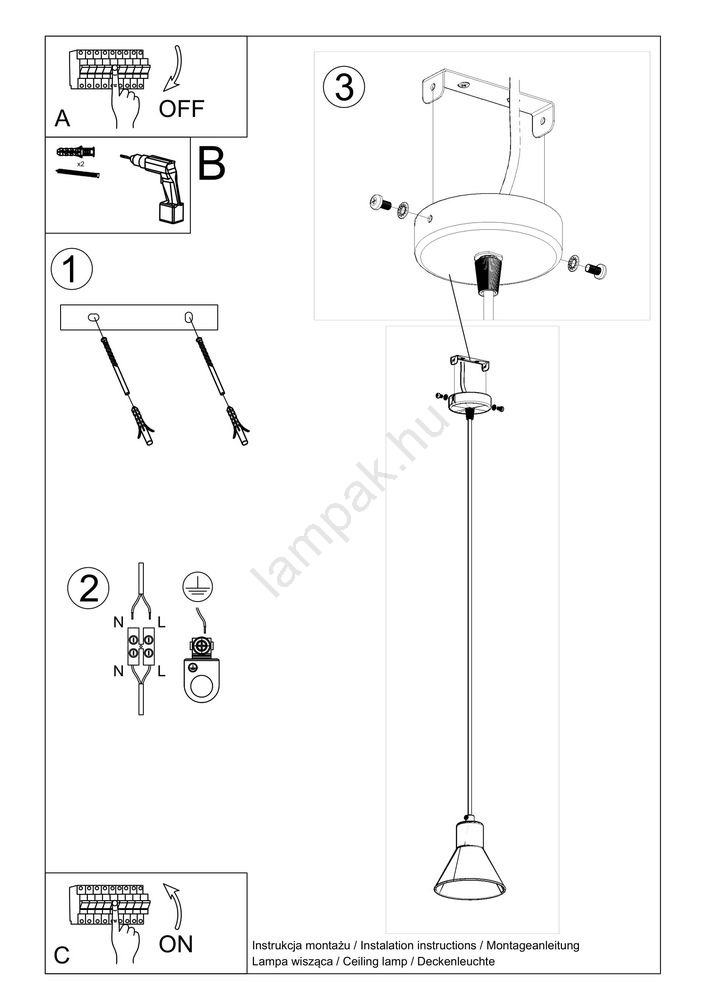 A
OFF

x2
B

1

2
N L
N L

3

lampak.hu

C
ON

Instrukcja montażu / Instalation instructions / Montageanleitung
Lampa wisząca / Ceiling lamp / Deckenleuchte