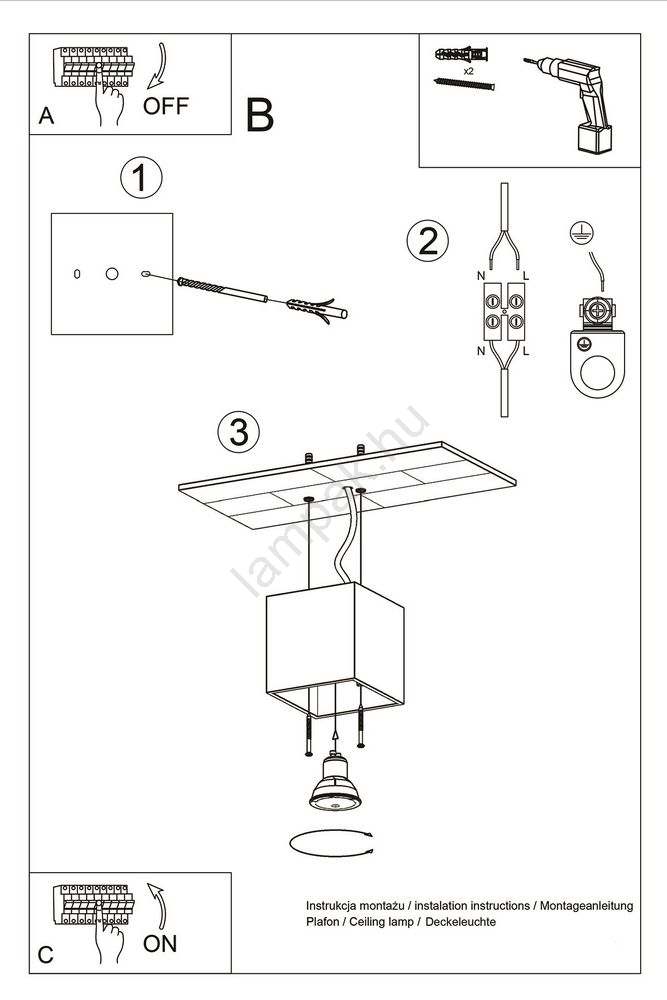 A
OFF
B
x2
1
2
N
L
N
L
3
lampak.hu
C
ON
Instrukcja montażu / instalation instructions / Montageanleitung
Plafon / Ceiling lamp / Deckeleuchte