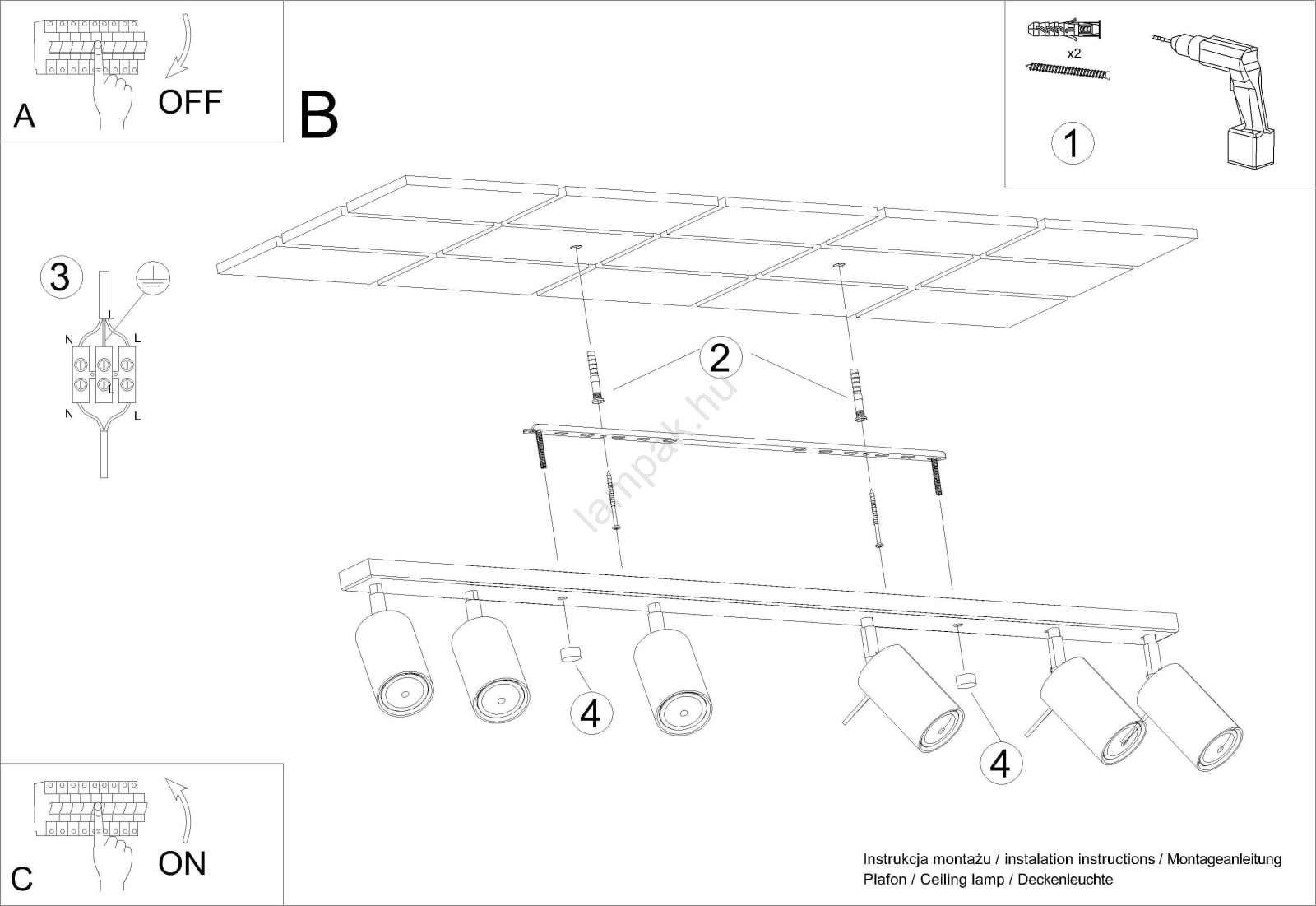 A
OFF

B

x2

1

3

L
N
L
L
N
L

2

lampak.hu

4

4

C
ON

Instrukcja montażu / instalation instructions / Montageanleitung
Plafon / Ceiling lamp / Deckenleuchte