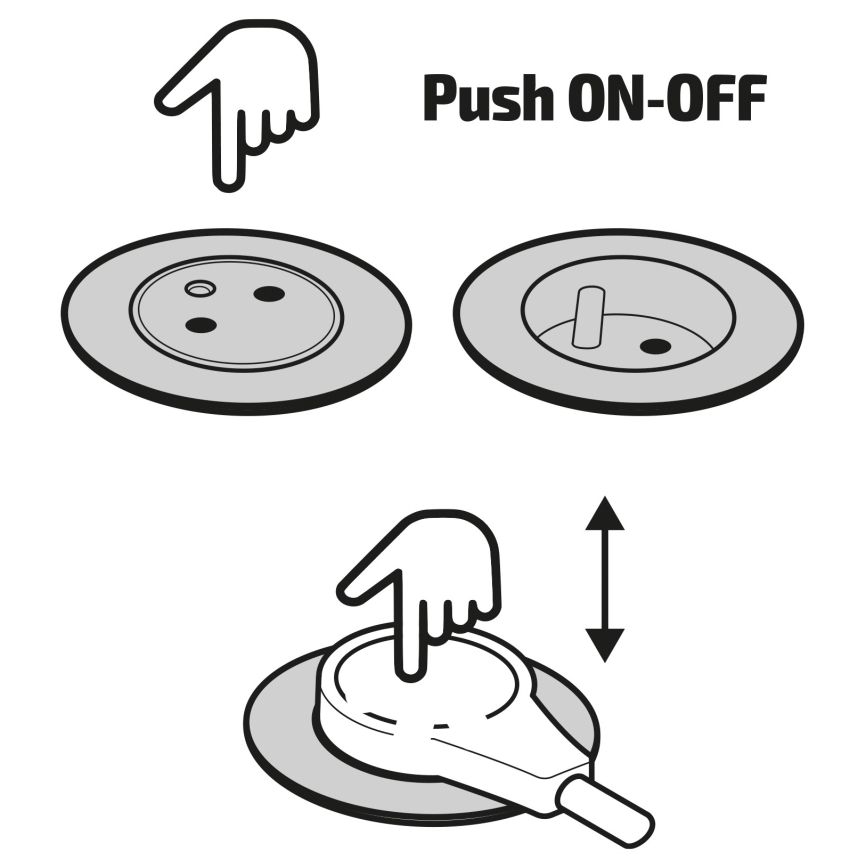 Push ON-OFF