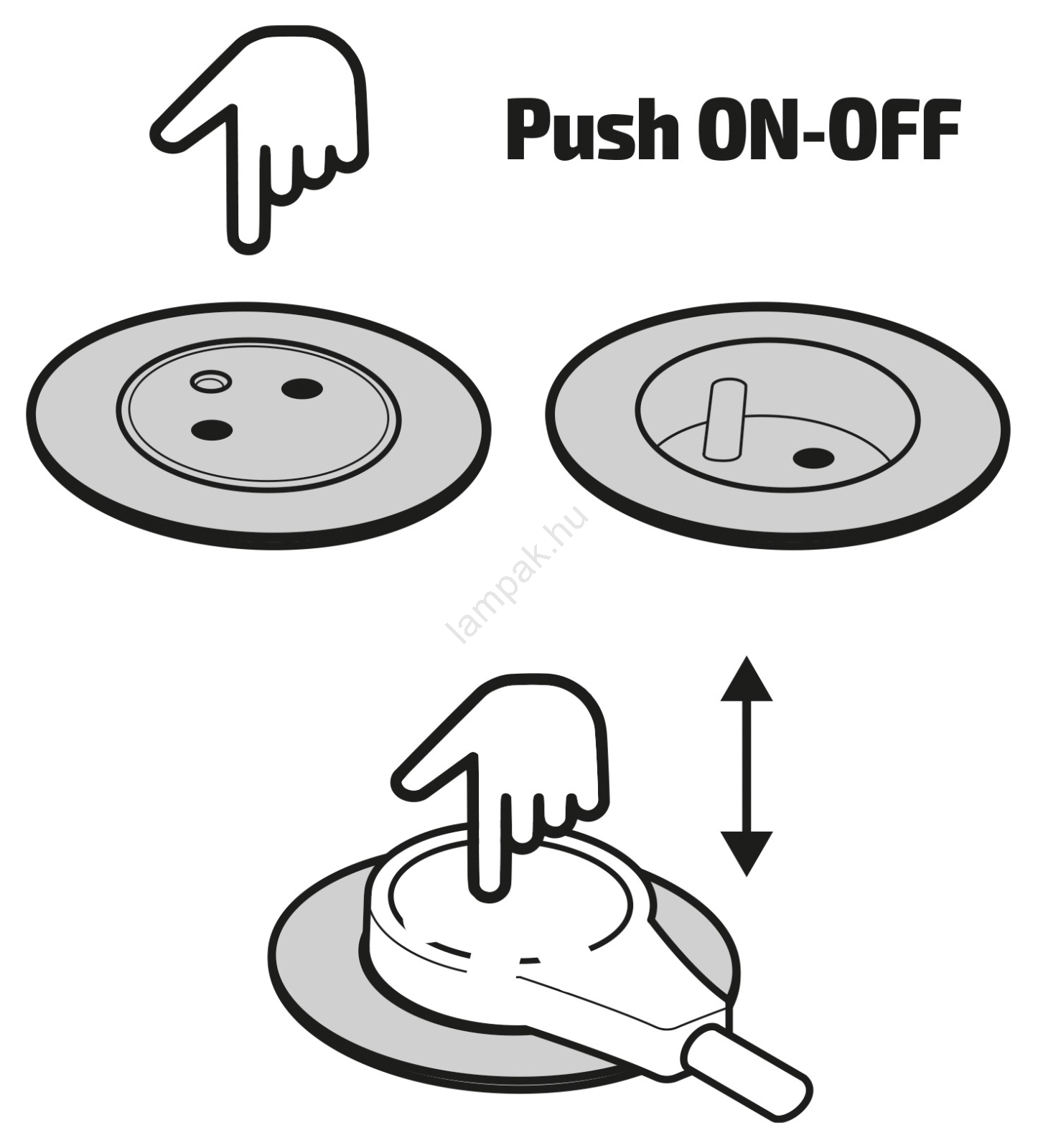 Push ON-OFF

lampak.hu