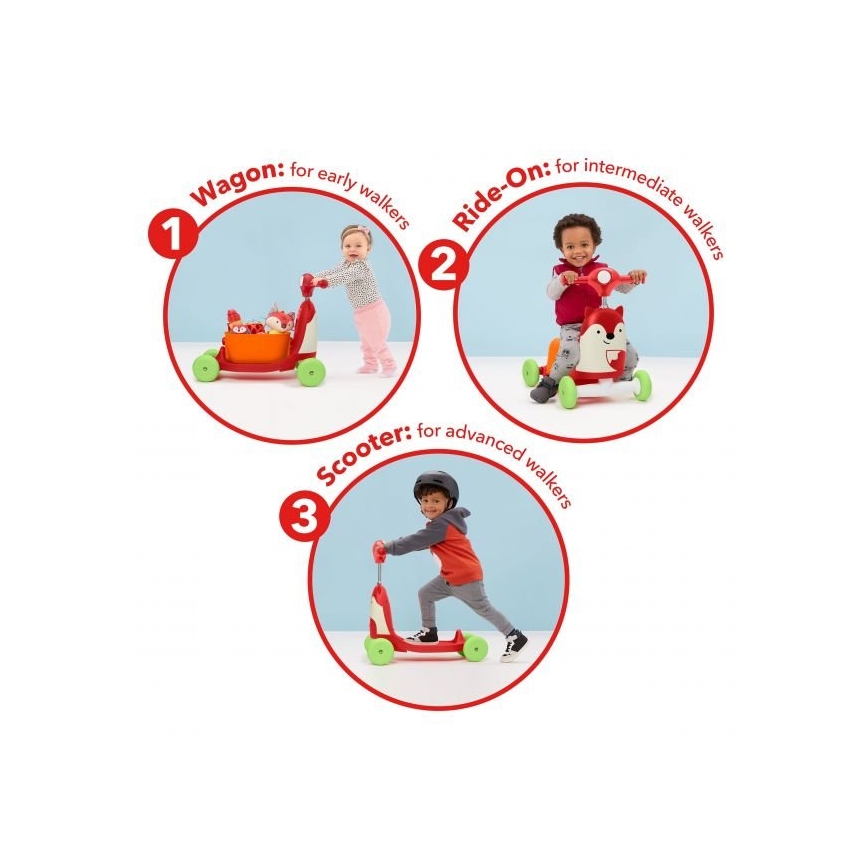 1 Wagon: for early walkers

2 Ride-On: for intermediate walkers

3 Scooter: for advanced walkers