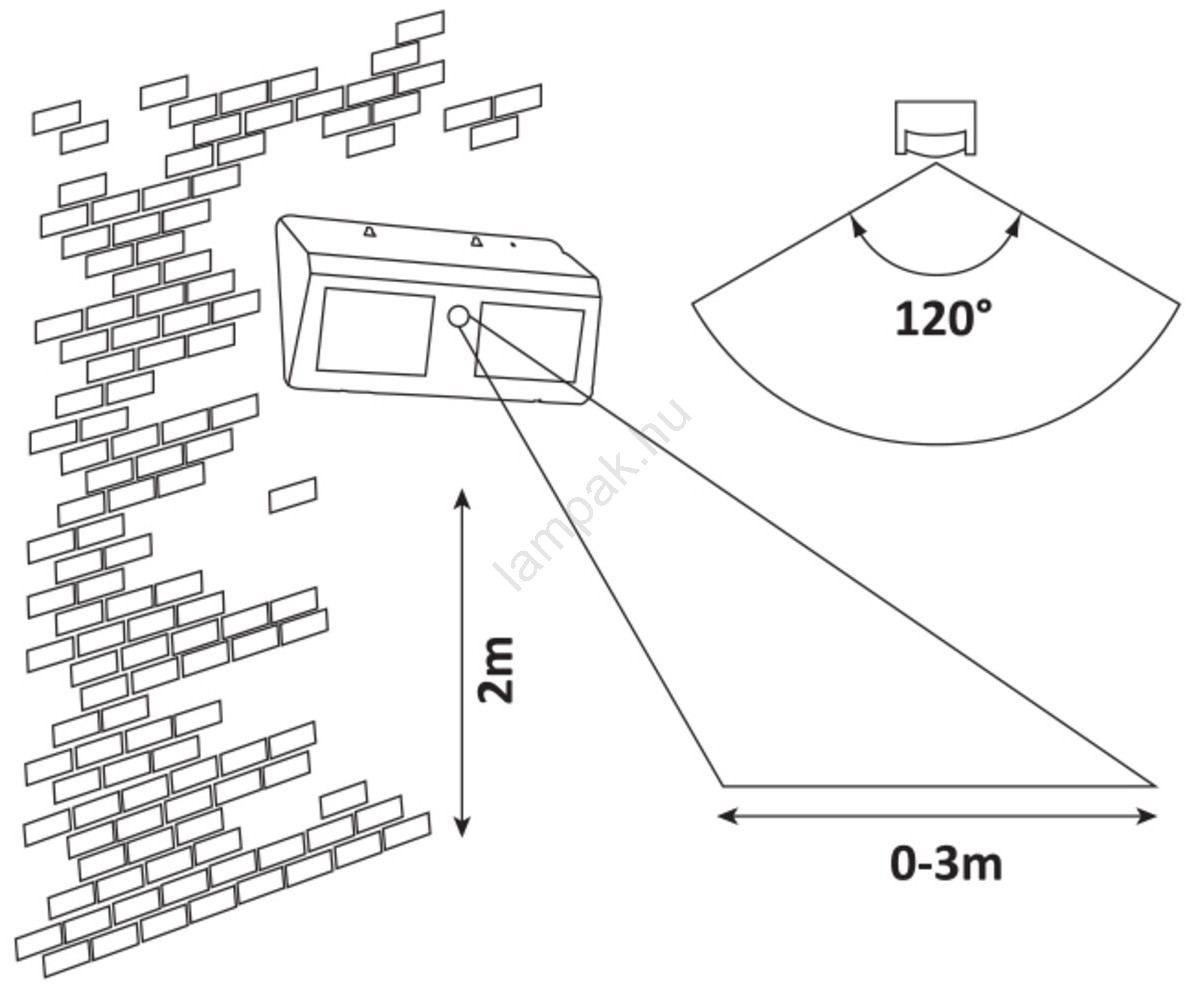 120°

lampak.hu

2m

0-3m