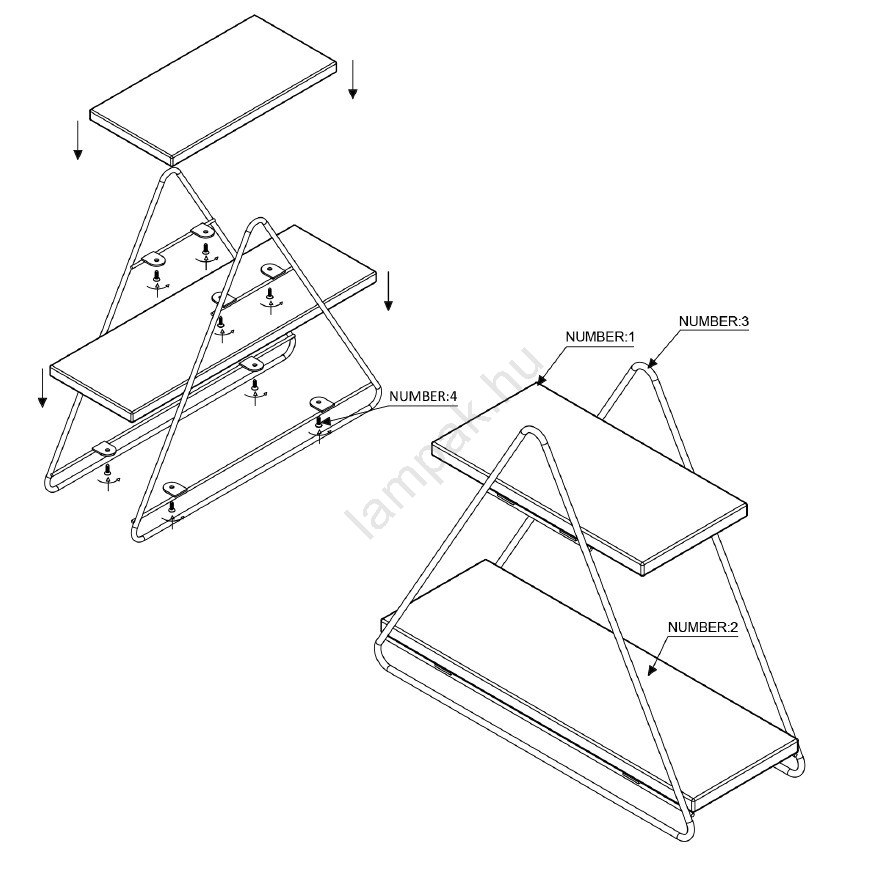 NUMBER:4

NUMBER:1

NUMBER:3

NUMBER:2

lampak.hu