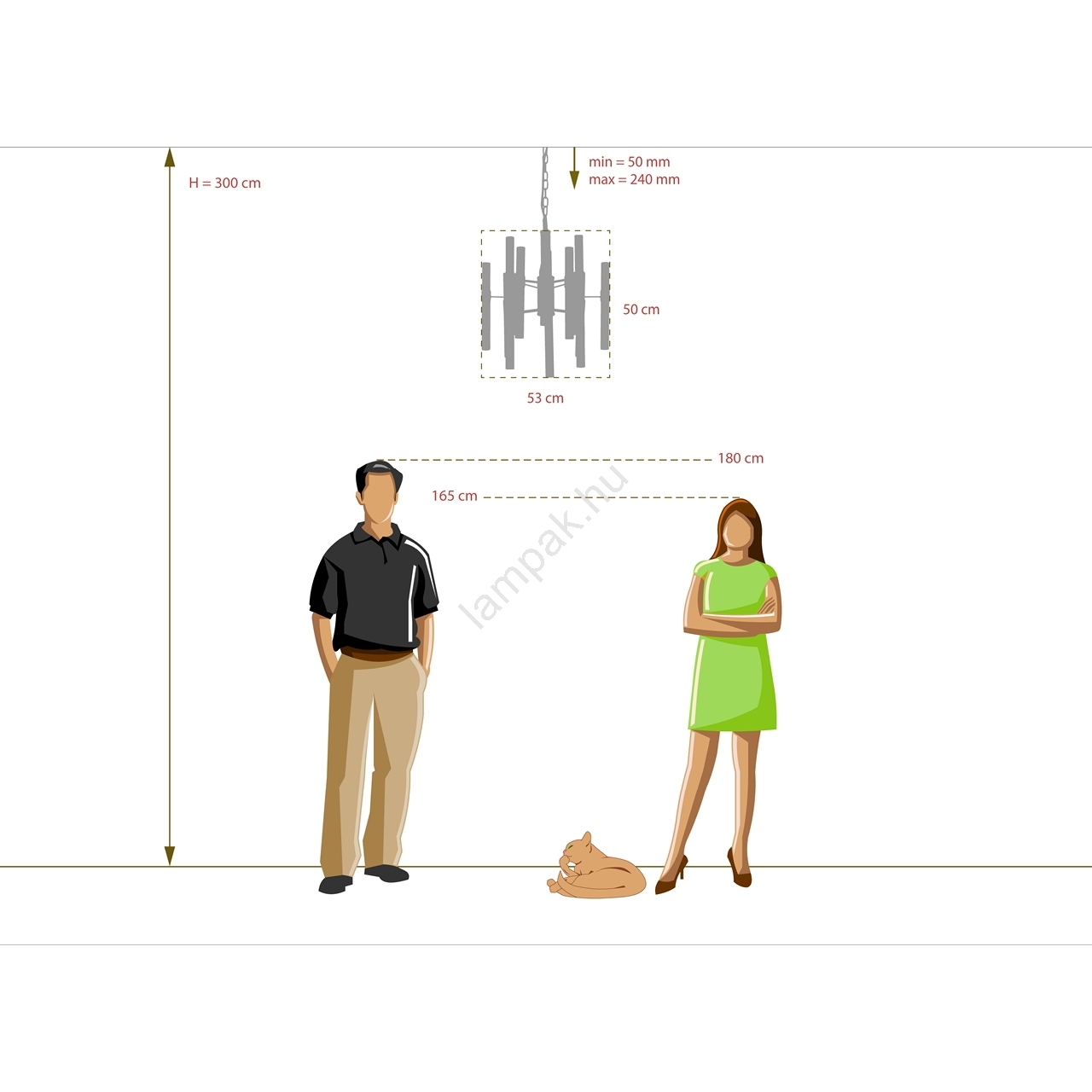 H = 300 cm

min = 50 mm
max = 240 mm

50 cm

53 cm

180 cm

165 cm

lampak.hu