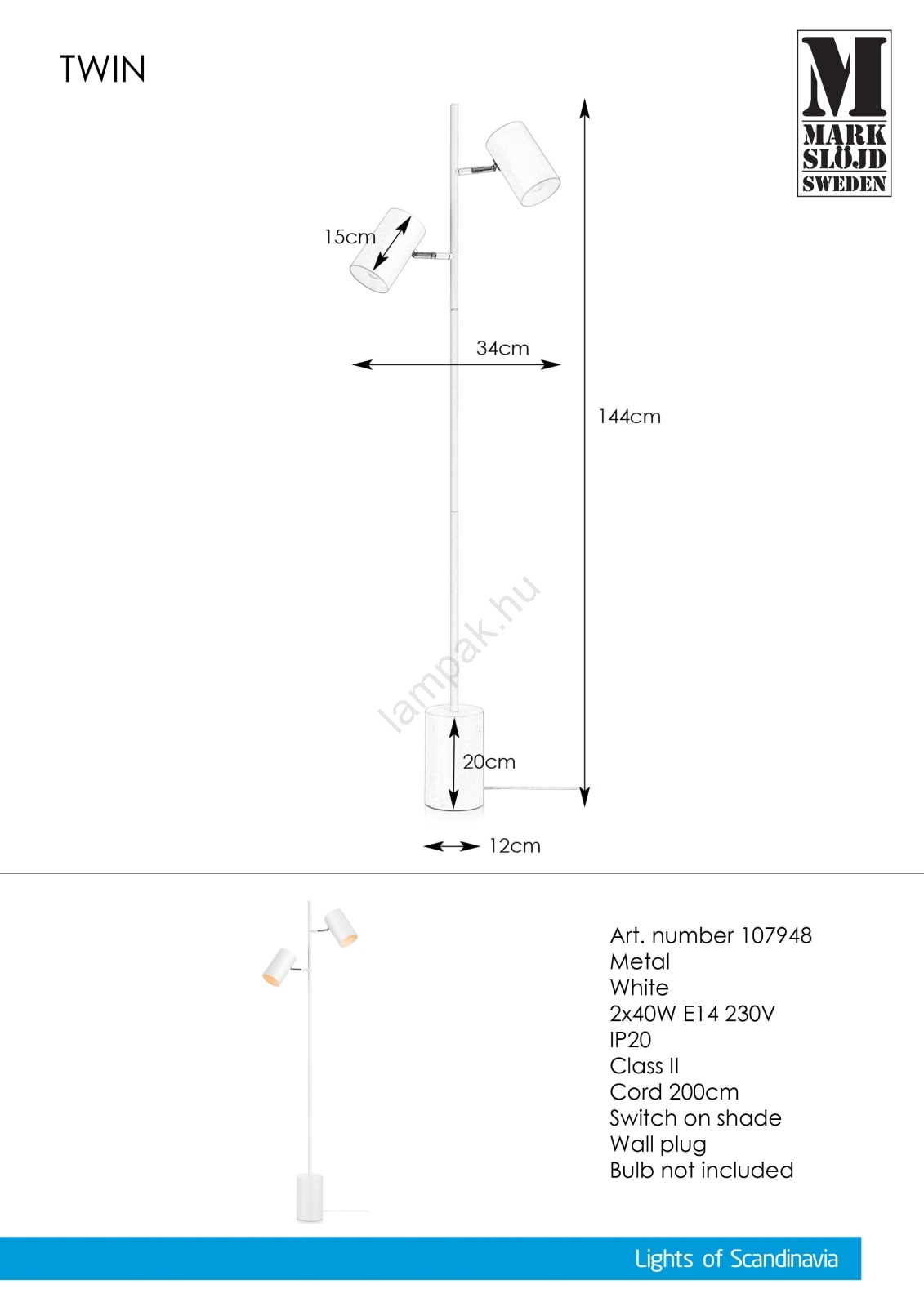 TWIN

M
MARK
SLÖJD
SWEDEN

15cm

34cm

144cm

lampak.hu

20cm

12cm

Art. number 107948
Metal
White
2x40W E14 230V
IP20
Class II
Cord 200cm
Switch on shade
Wall plug
Bulb not included

Lights of Scandinavia