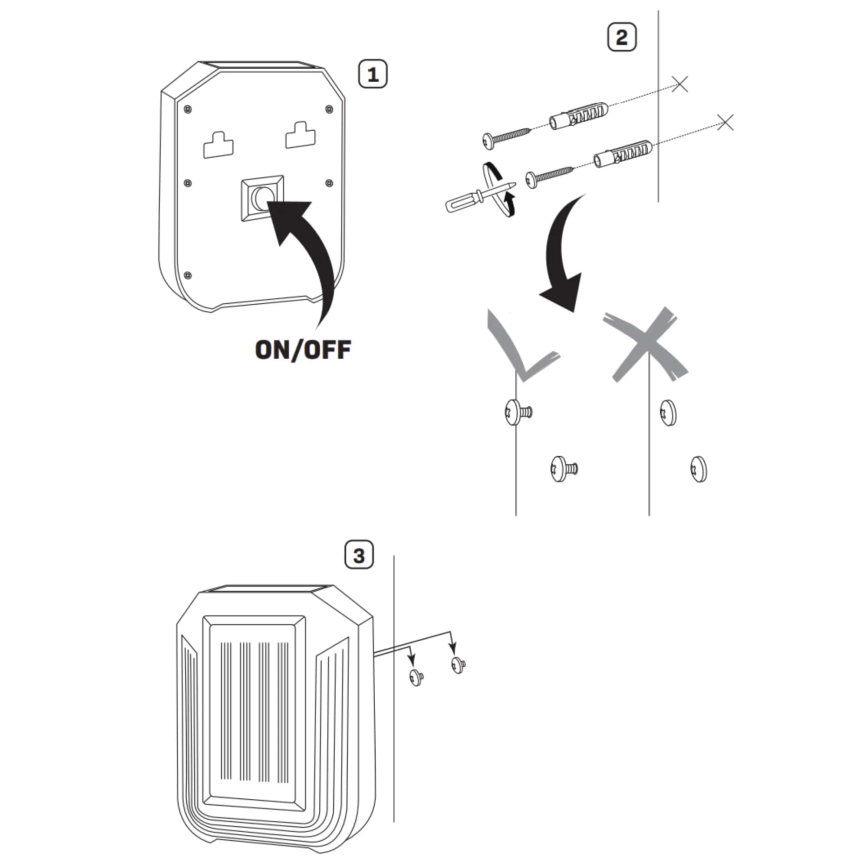 1

ON/OFF

2

3