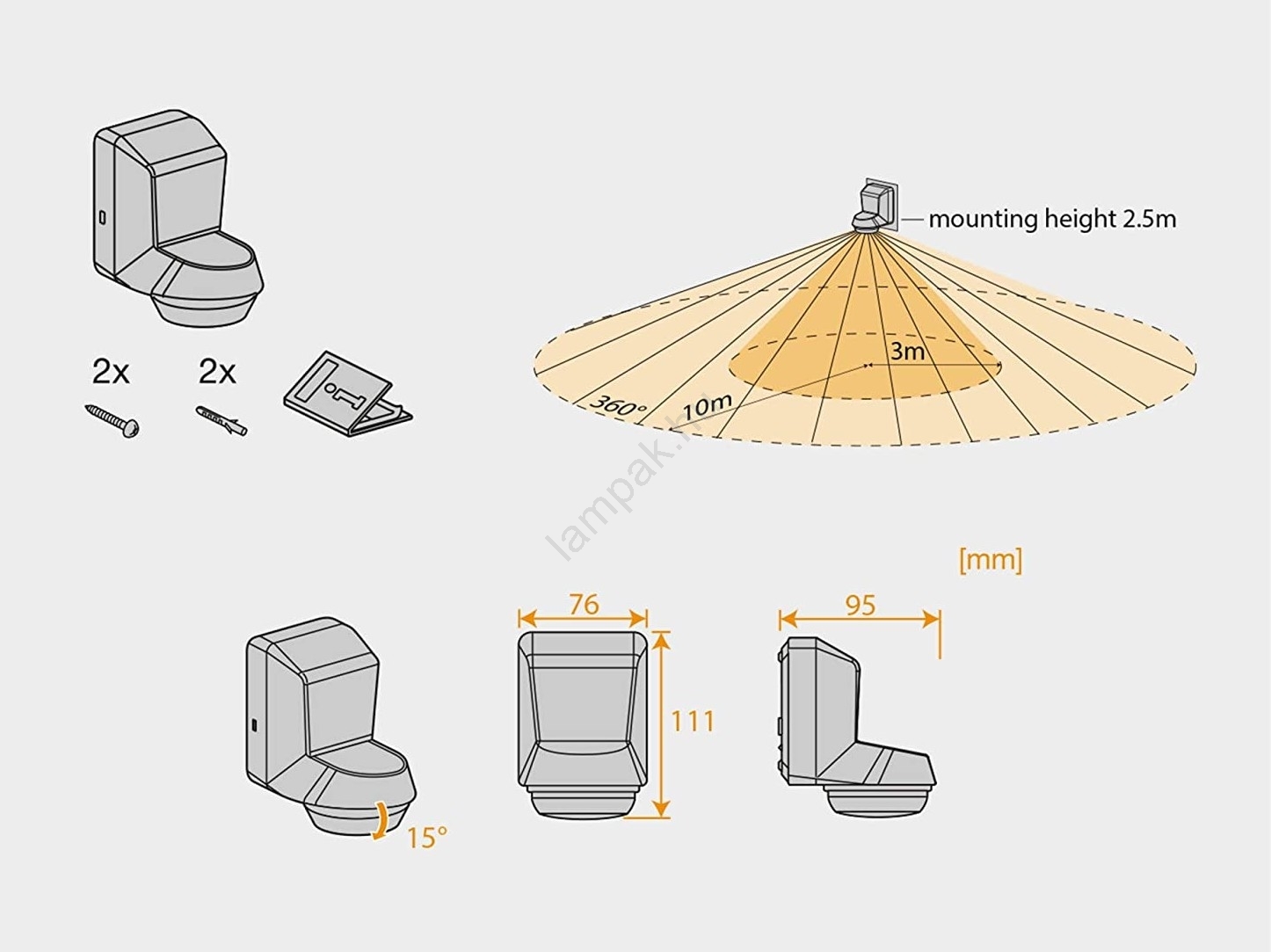 2x 2x

mounting height 2.5m

3m

360°

10m

lampak.hu

[mm]

76

95

111

15°