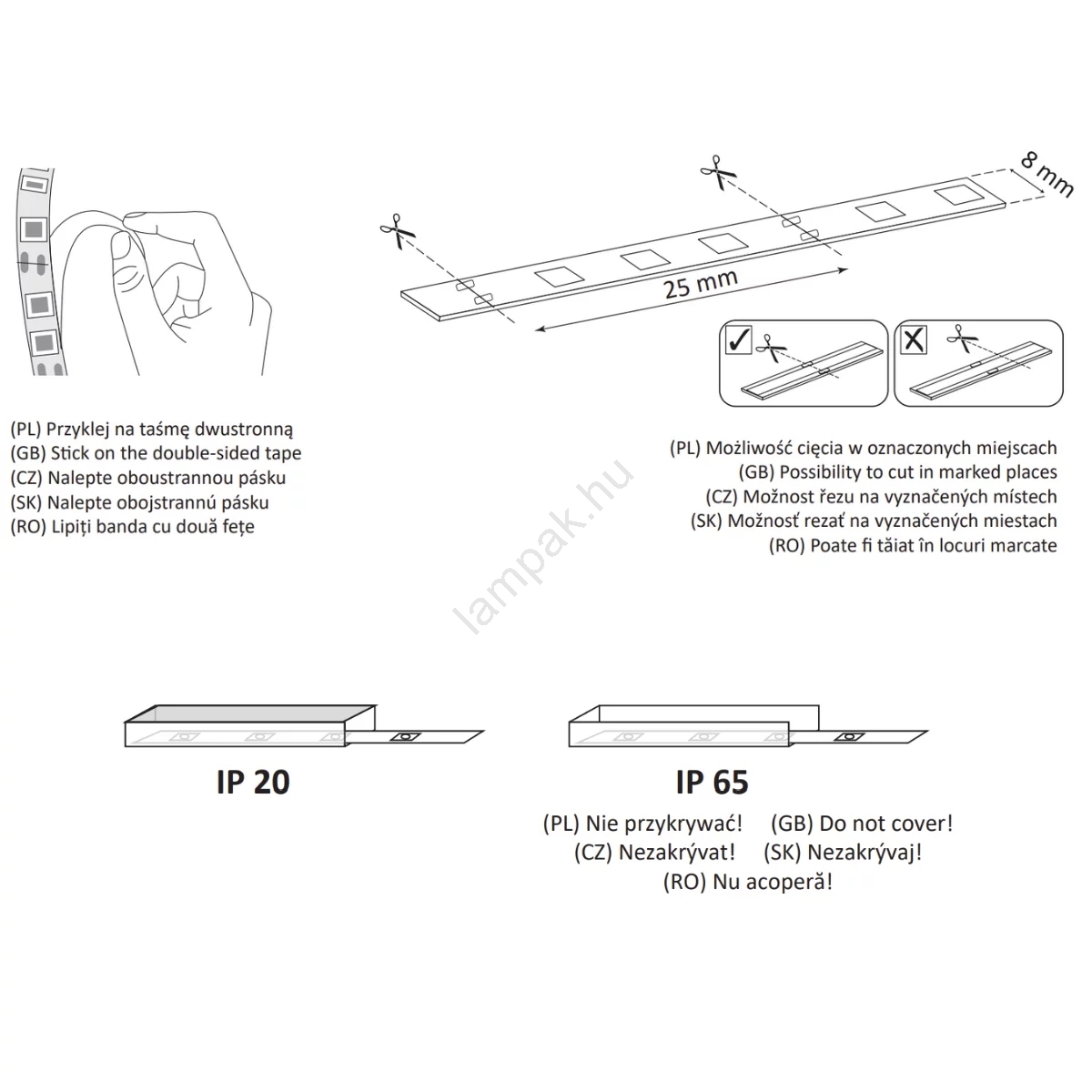 8 mm

25 mm

(PL) Przyklej na taśmę dwustronną
(GB) Stick on the double-sided tape
(CZ) Nalepte oboustrannou pásku
(SK) Nalepte obojstrannú pásku
(RO) Lipiți banda cu două fețe

(PL) Możliwość cięcia w oznaczonych miejscach
(GB) Possibility to cut in marked places
(CZ) Možnost řezu na vyznačených místech
(SK) Možnosť rezať na vyznačených miestach
(RO) Poate fi tăiat în locuri marcate

lampak.hu

IP 20

IP 65

(PL) Nie przykrywać! (GB) Do not cover!
(CZ) Nezakrývat! (SK) Nezakrývaj!
(RO) Nu acoperă!