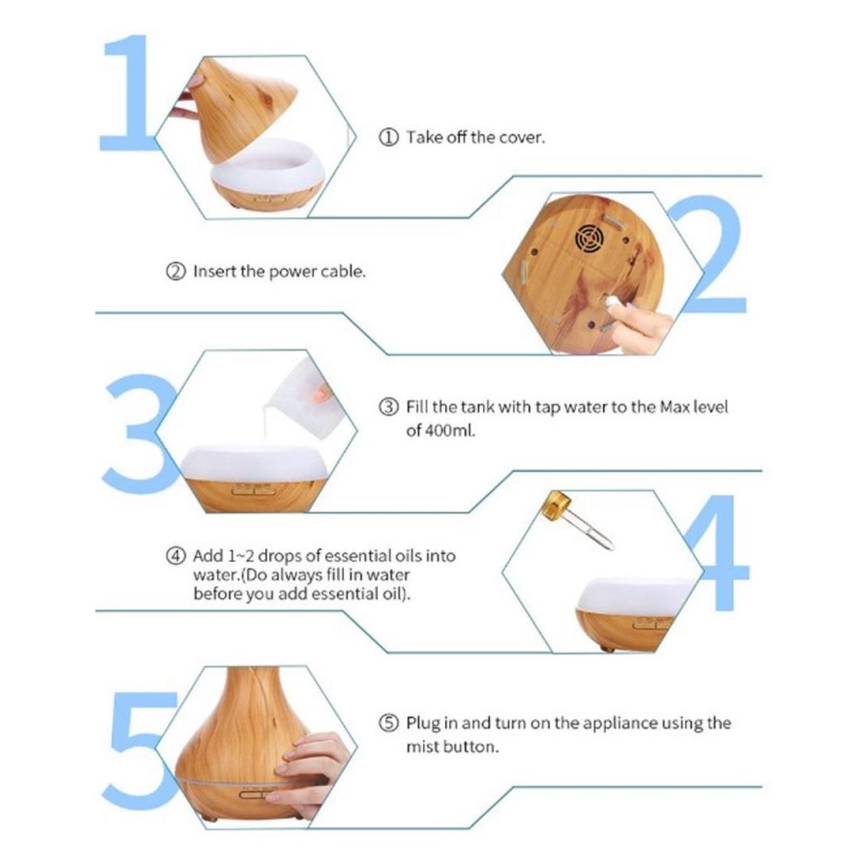 1

① Take off the cover.

2

② Insert the power cable.

3

③ Fill the tank with tap water to the Max level of 400ml.

4

④ Add 1~2 drops of essential oils into water.(Do always fill in water before you add essential oil).

5

⑤ Plug in and turn on the appliance using the mist button.