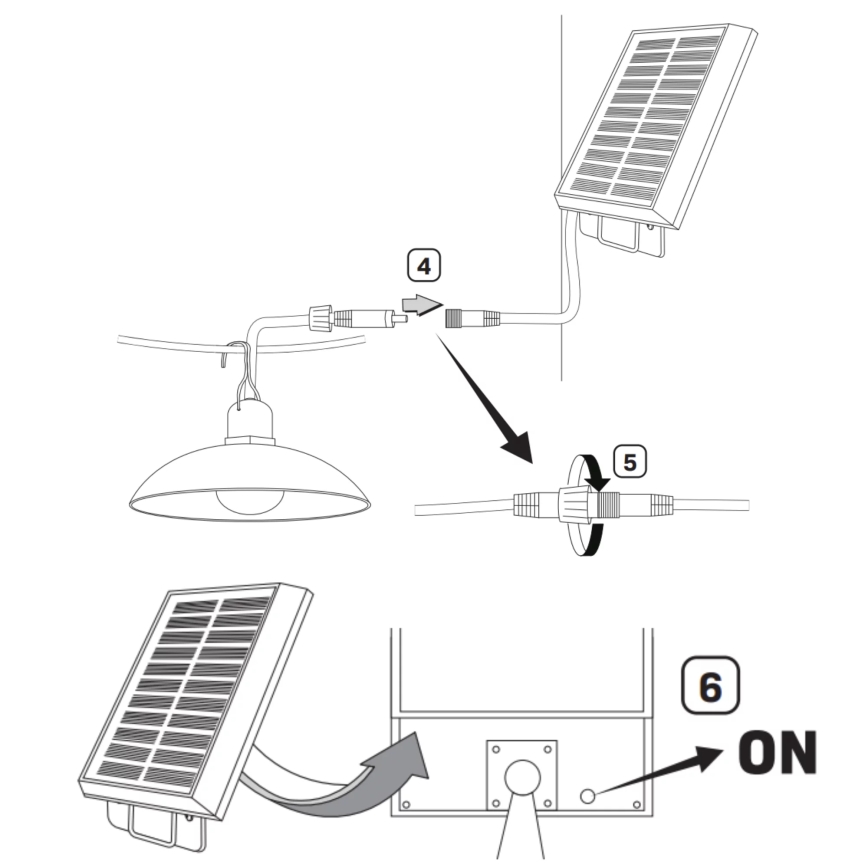 4

5

6

ON