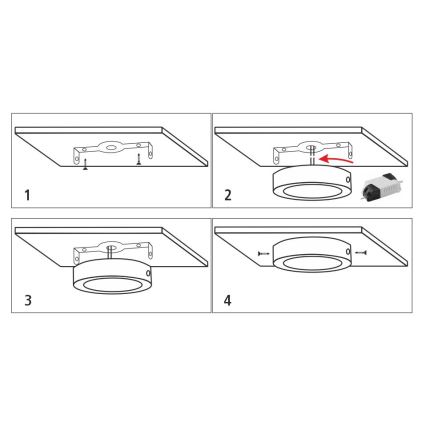 1

2

3

4