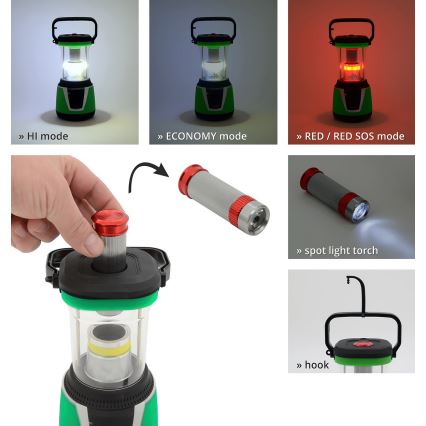 » HI mode

» ECONOMY mode

» RED / RED SOS mode

» spot light torch

» hook