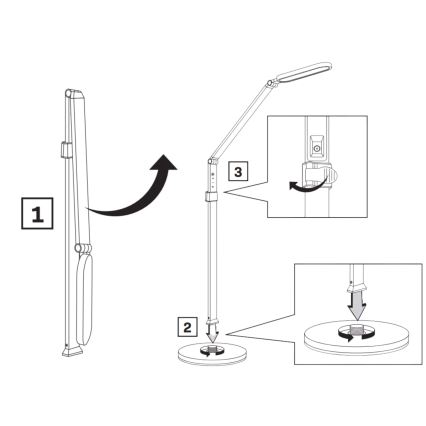 1

3

2