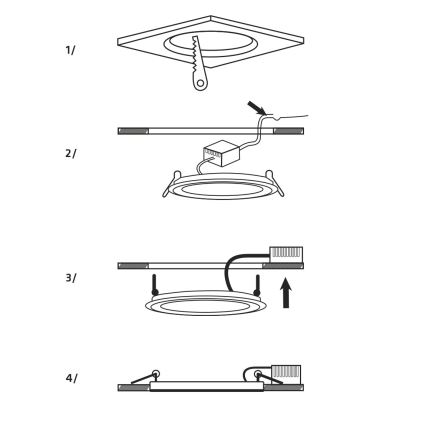 1/

2/

3/

4/