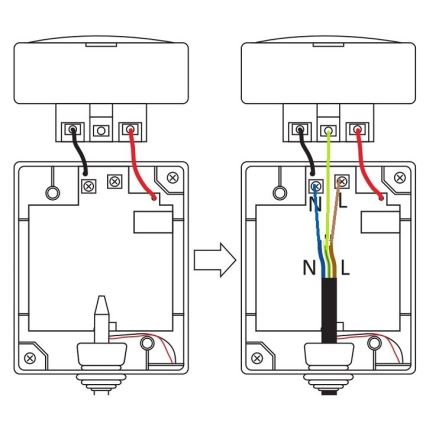 N L

N L