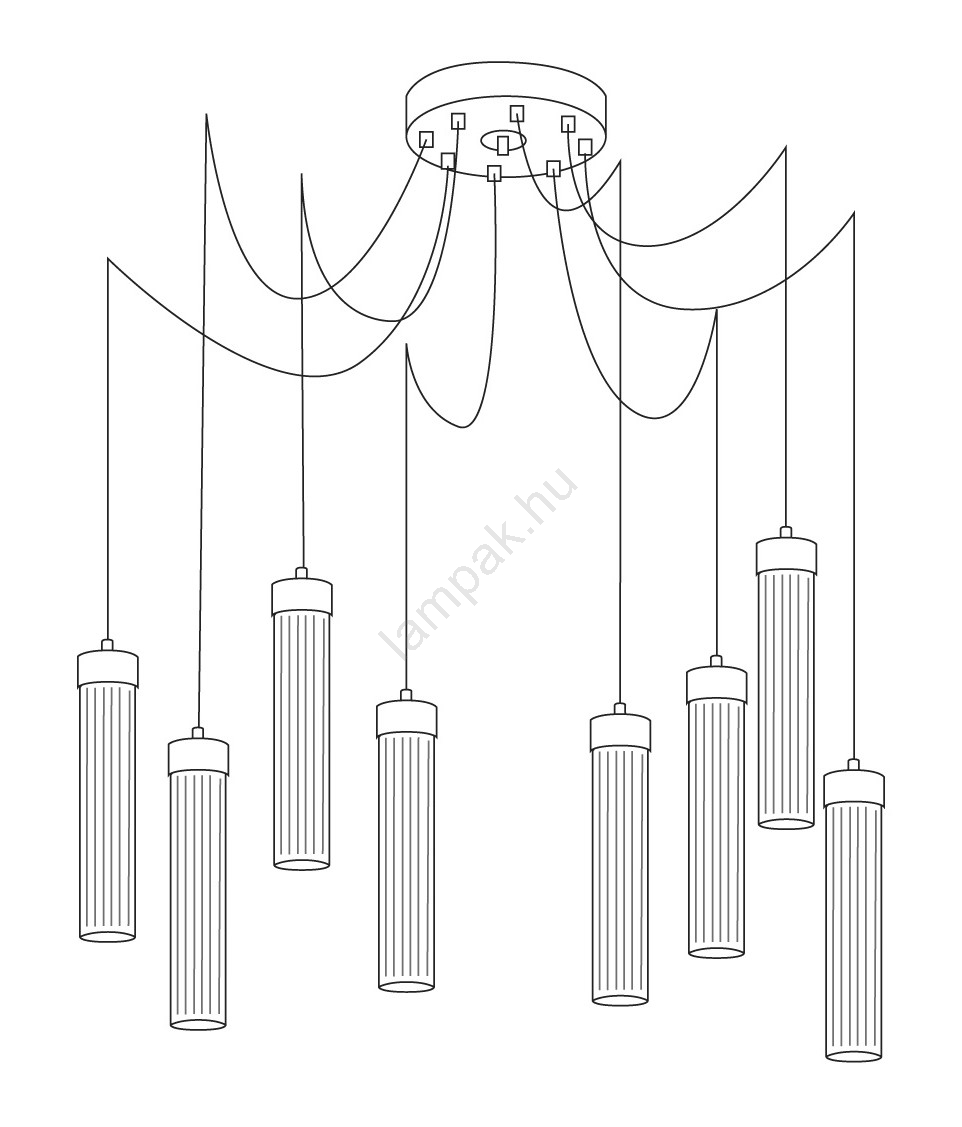 lampak.hu