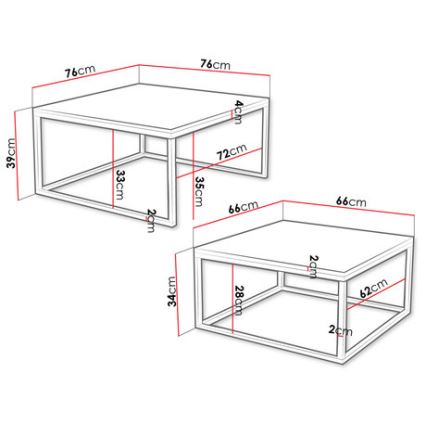 76cm
76cm
4cm
39cm
72cm
33cm
35cm
2cm
66cm
66cm
2cm
34cm
28cm
62cm
2cm