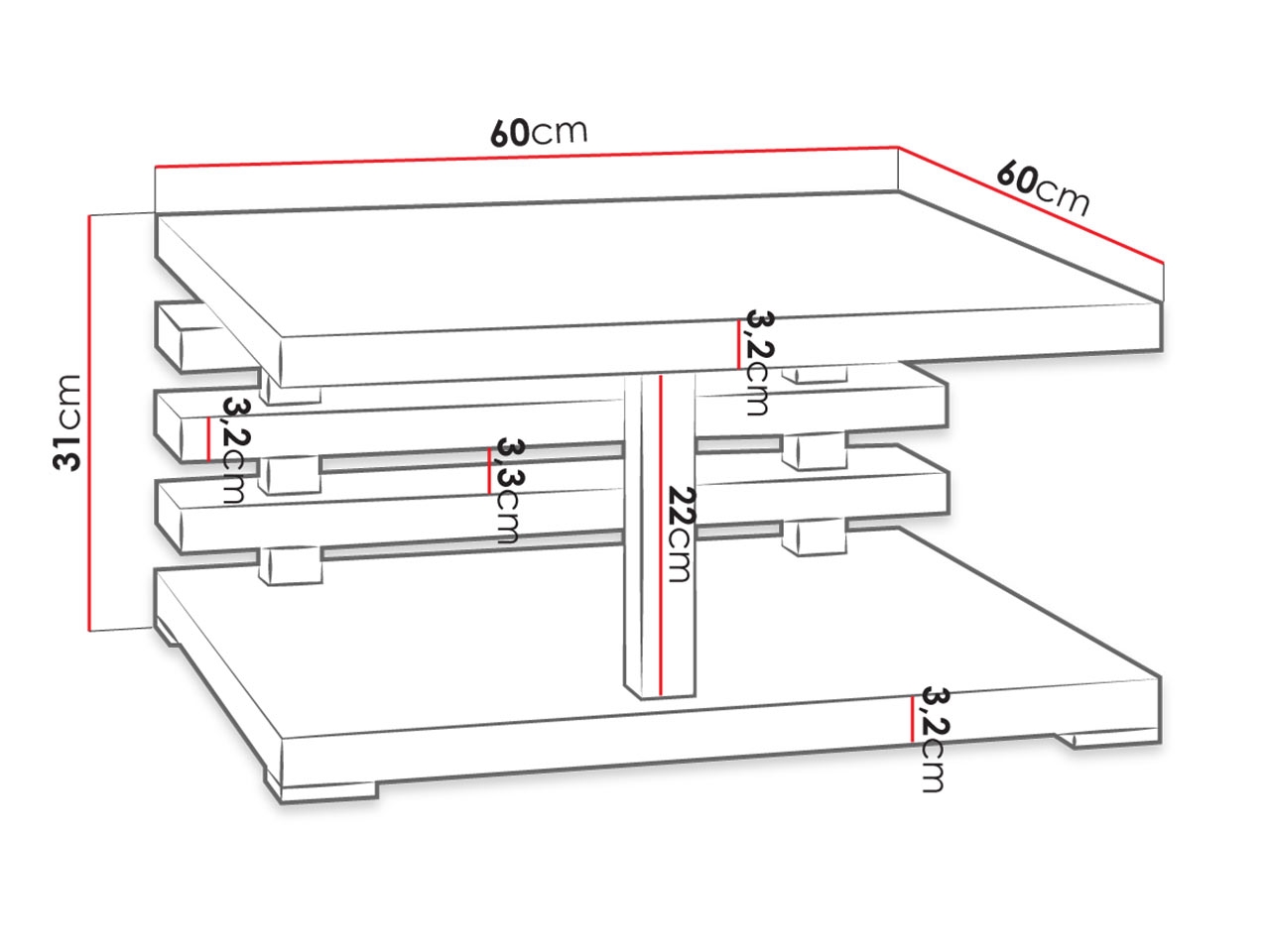 60cm
60cm
31cm
3,2cm
3,2cm
3,3cm
22cm
3,2cm