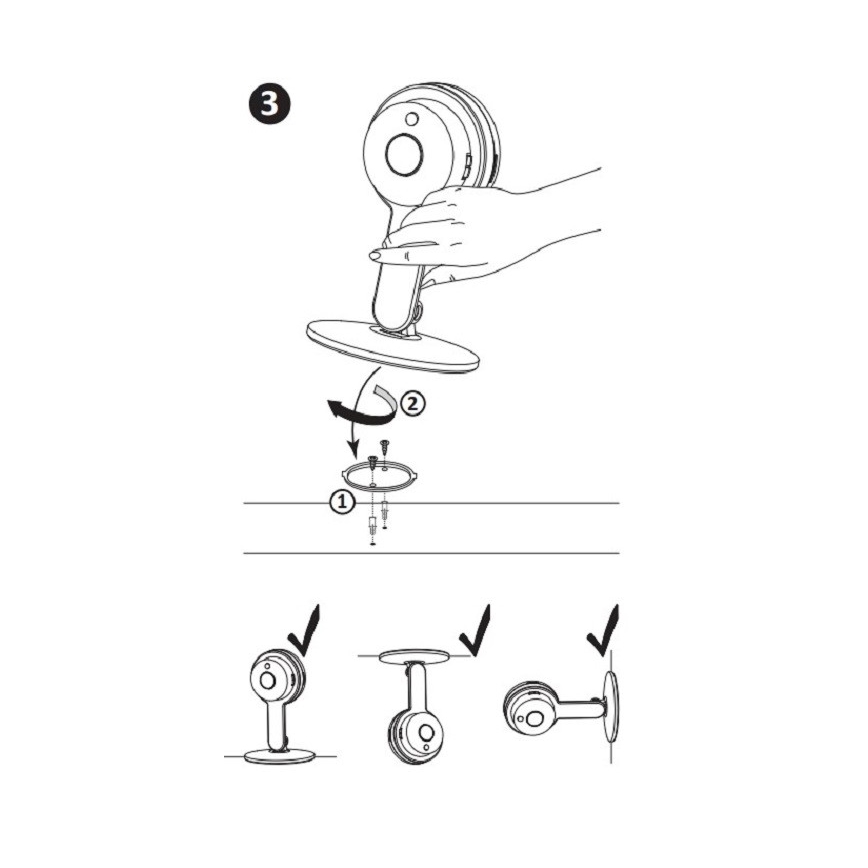 3

2

1