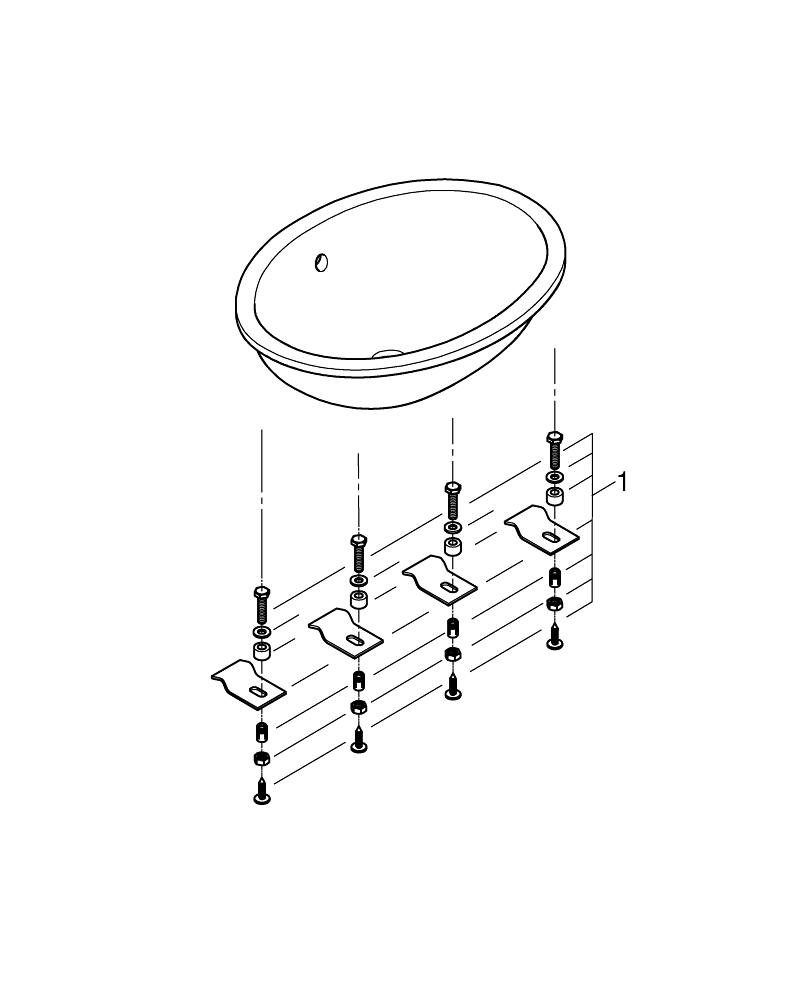 1