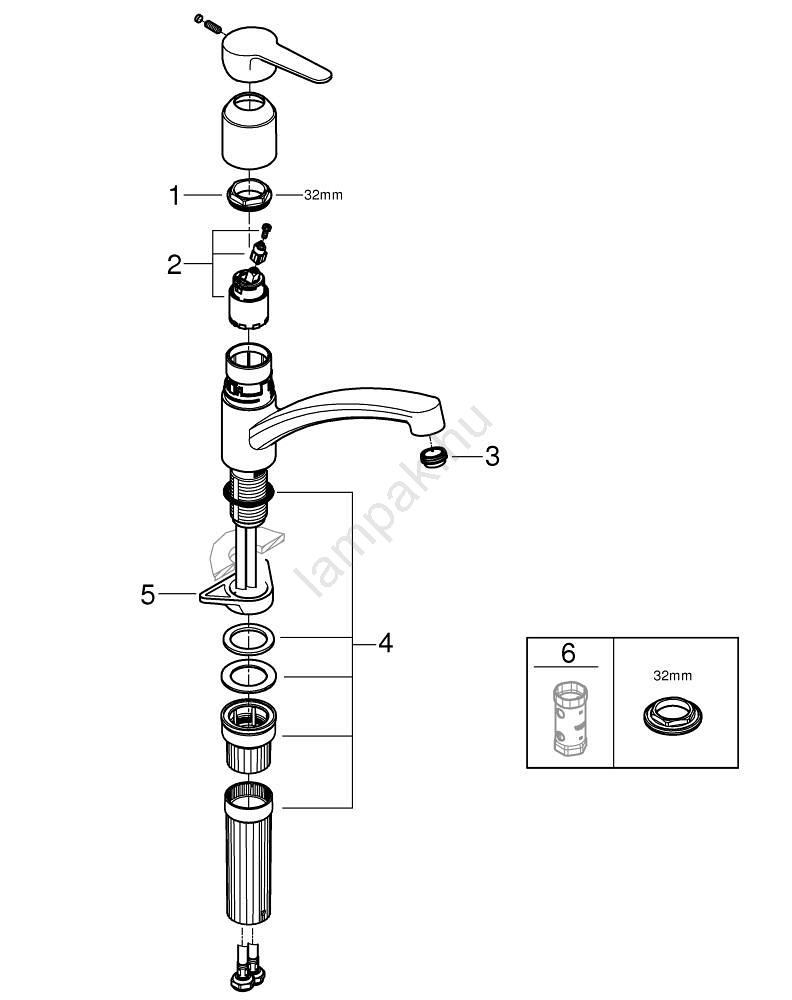 1
32mm
2
3
lampak.hu
5
4
6
32mm