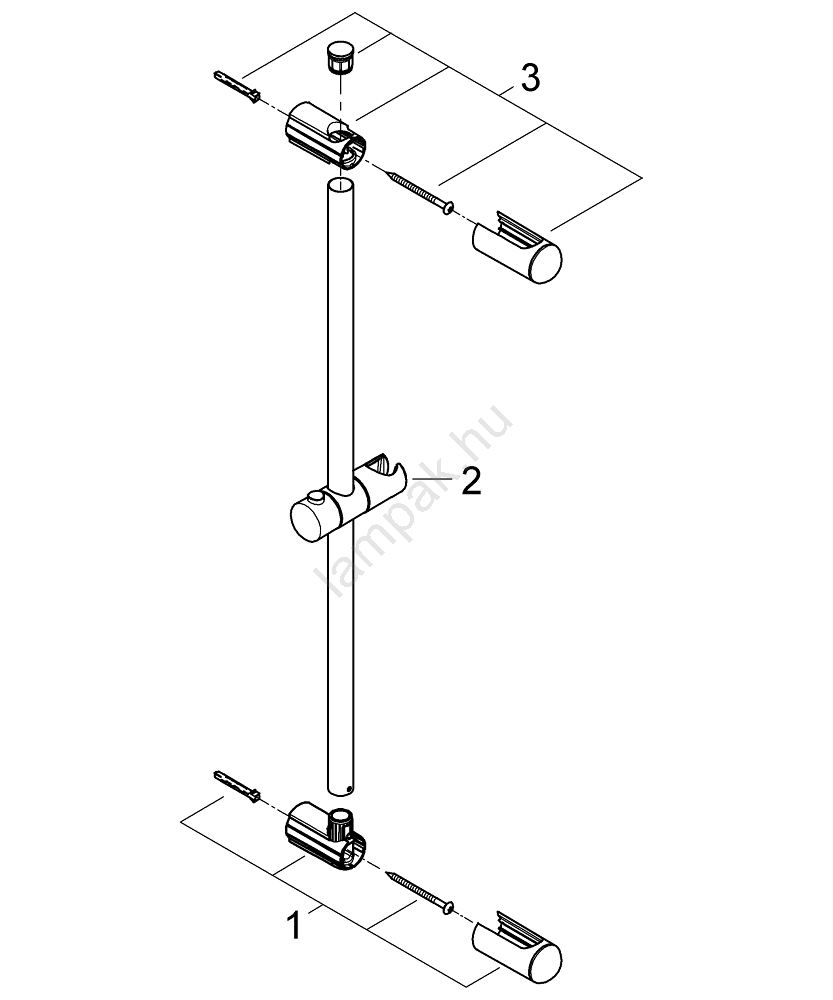 3

2

lampak.hu

1