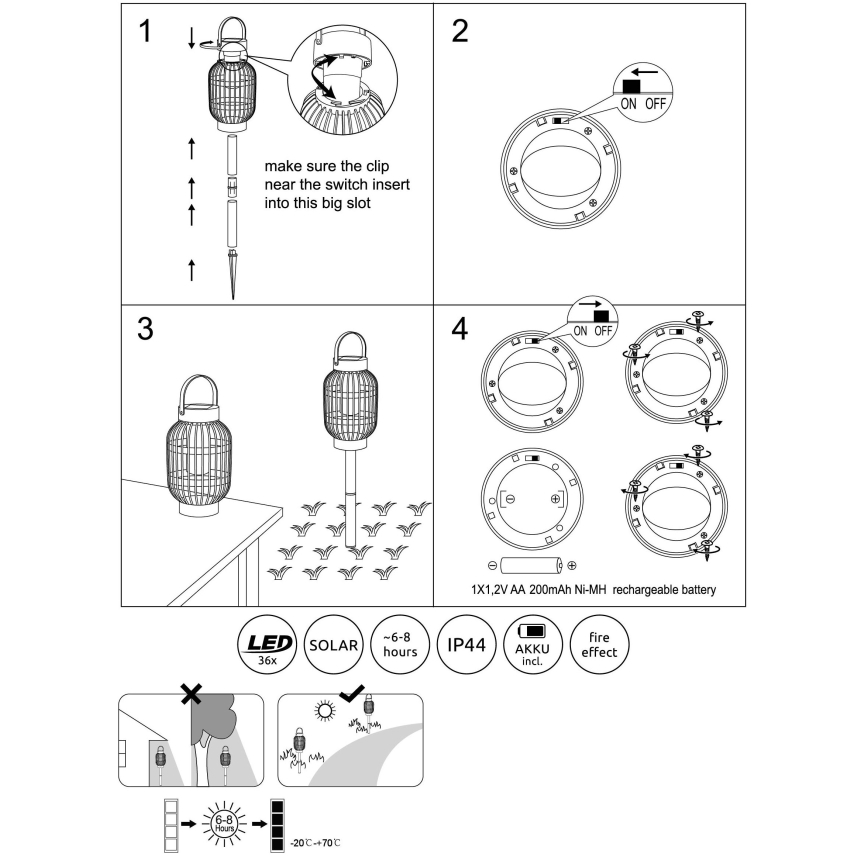 1

make sure the clip near the switch insert into this big slot

2

ON OFF

3

4

ON OFF

1X1,2V AA 200mAh Ni-MH rechargeable battery

LED 36x

SOLAR

~6-8 hours

IP44

AKKU incl.

fire effect

6-8 Hours

-20℃-+70℃