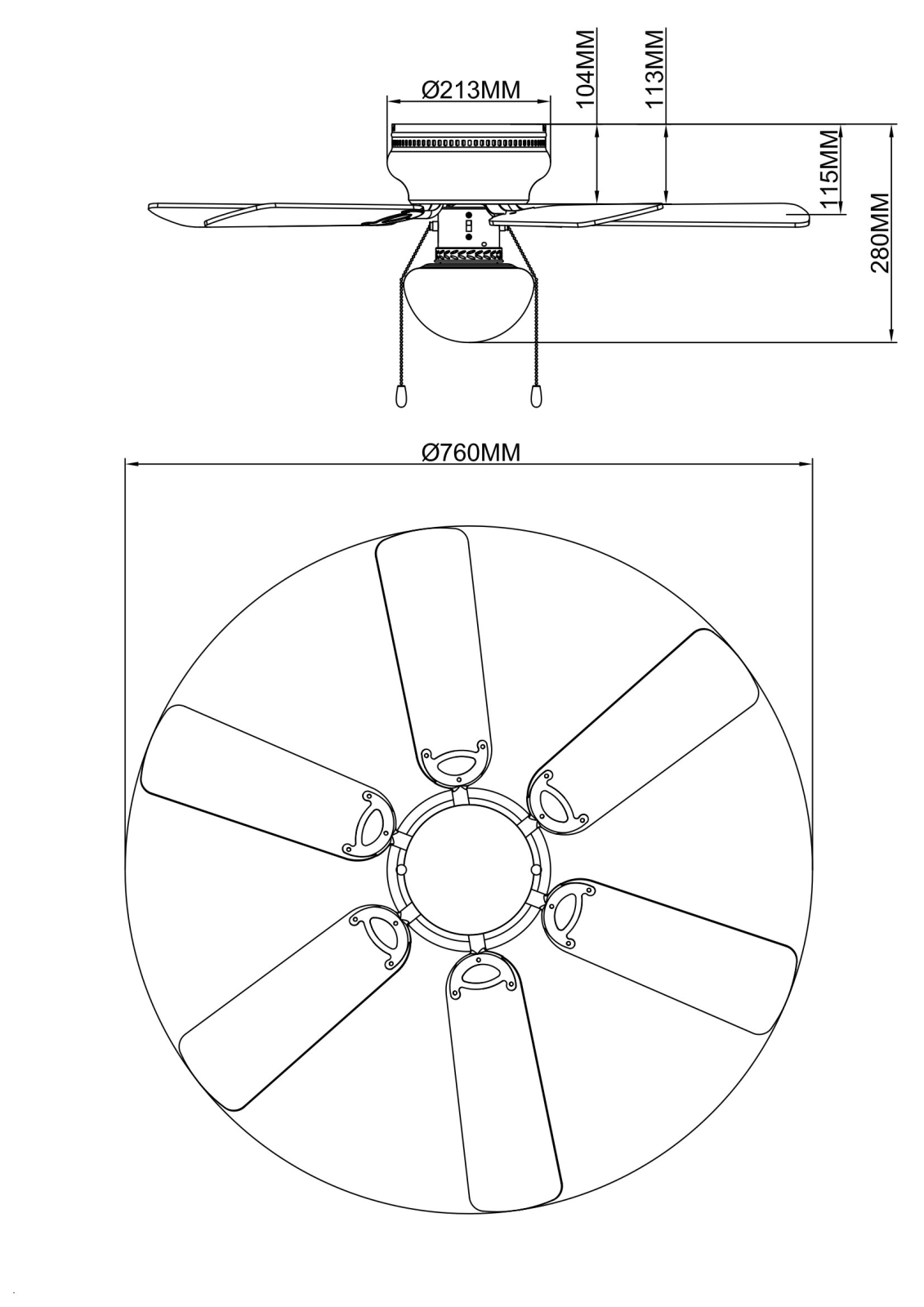 Ø213MM
104MM
113MM
115MM
280MM
Ø760MM