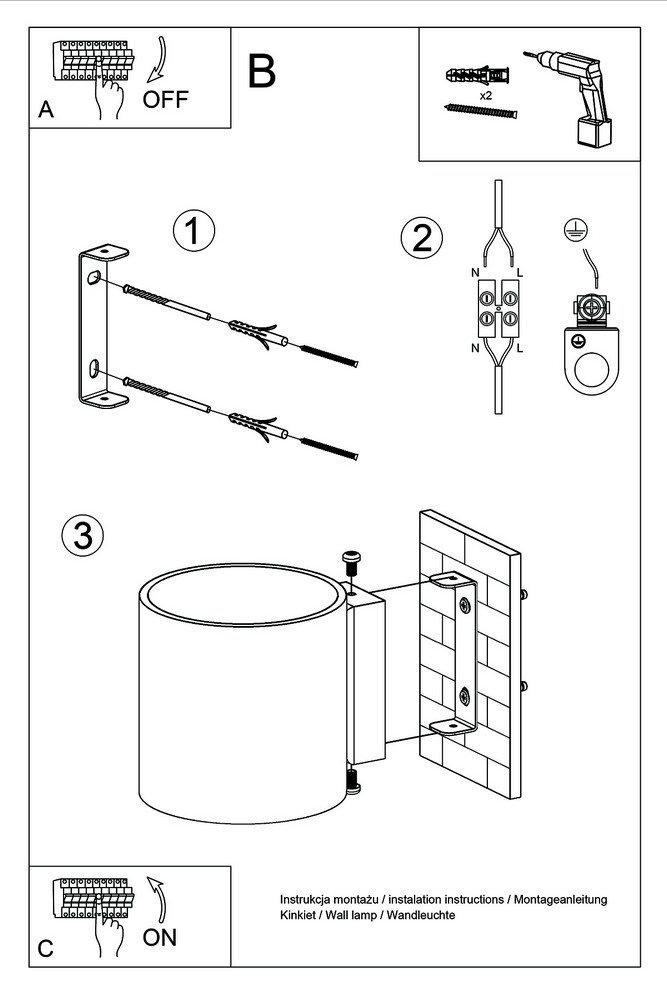 A OFF

B

x2

1

2

N L

N L

3

C ON

Instrukcja montażu / instalation instructions / Montageanleitung
Kinkiet / Wall lamp / Wandleuchte