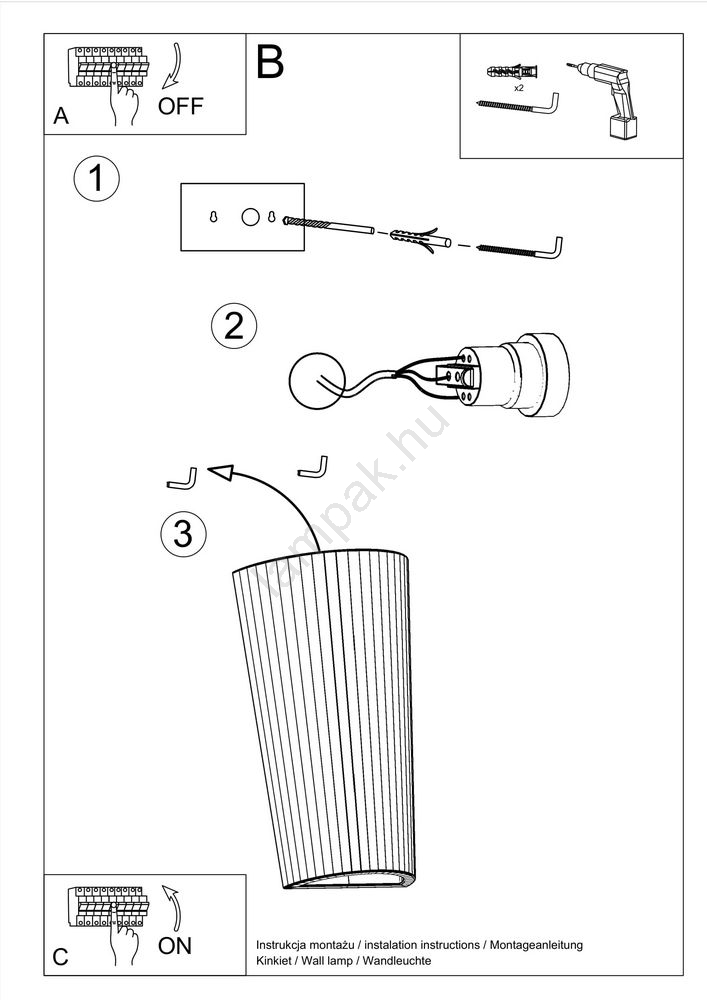 A
OFF

B
x2

1

2

3

lampak.hu

C
ON

Instrukcja montażu / instalation instructions / Montageanleitung
Kinkiet / Wall lamp / Wandleuchte