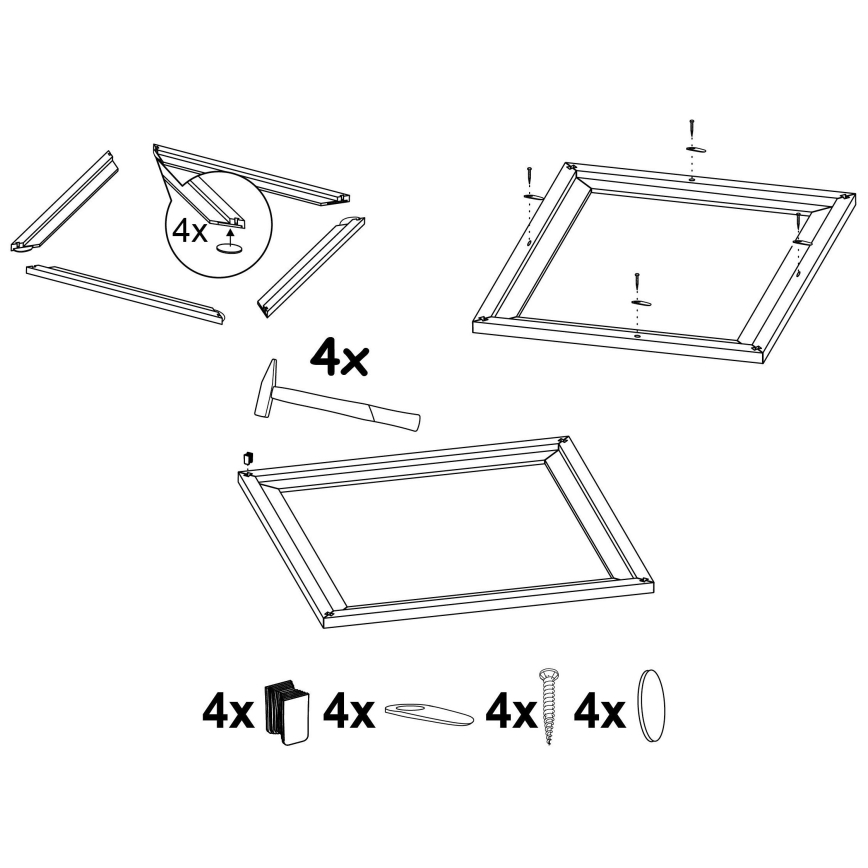 4x

4x

4x 4x 4x 4x