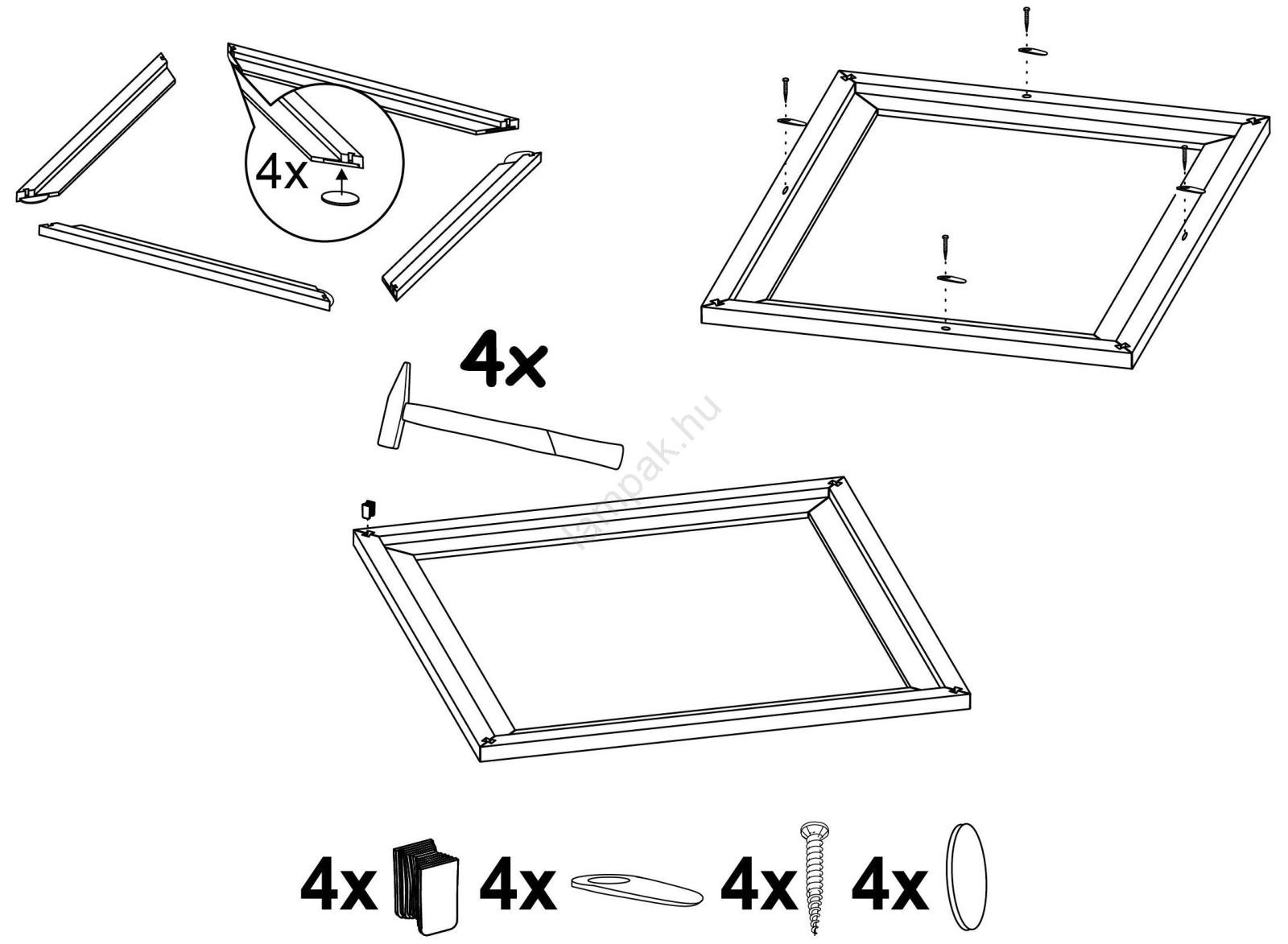 4x

4x

lampak.hu

4x 4x 4x 4x