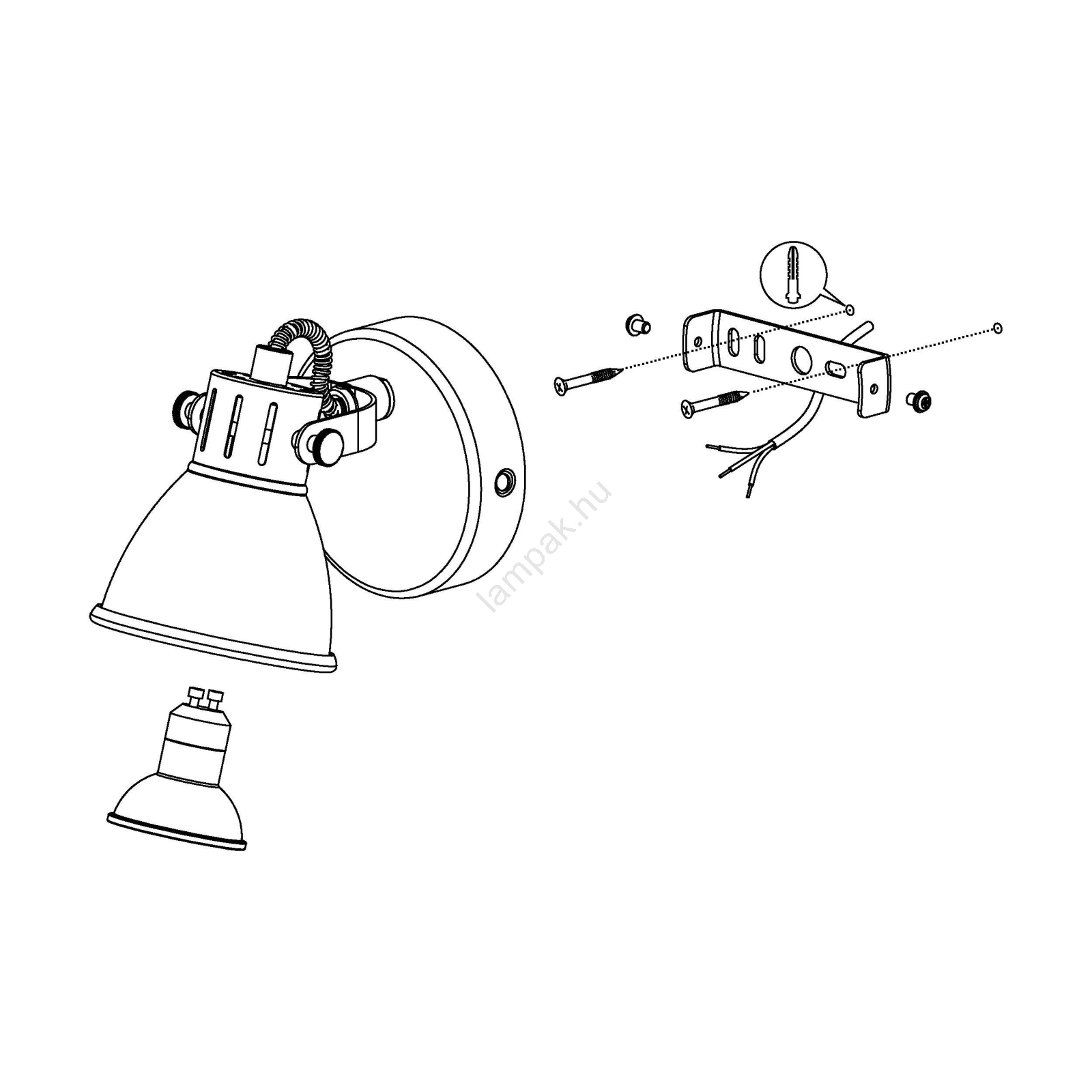 lampak.hu