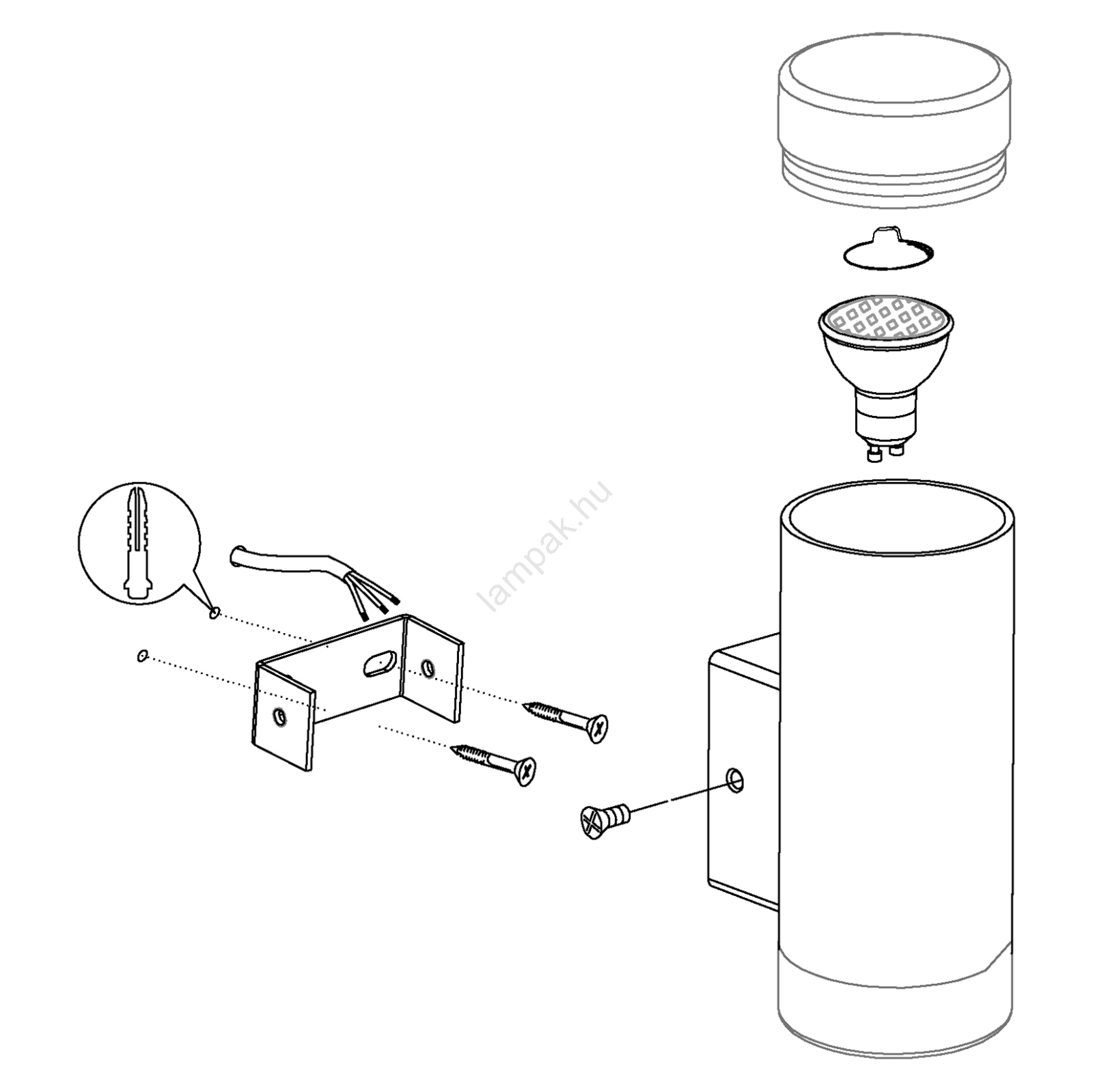 lampak.hu