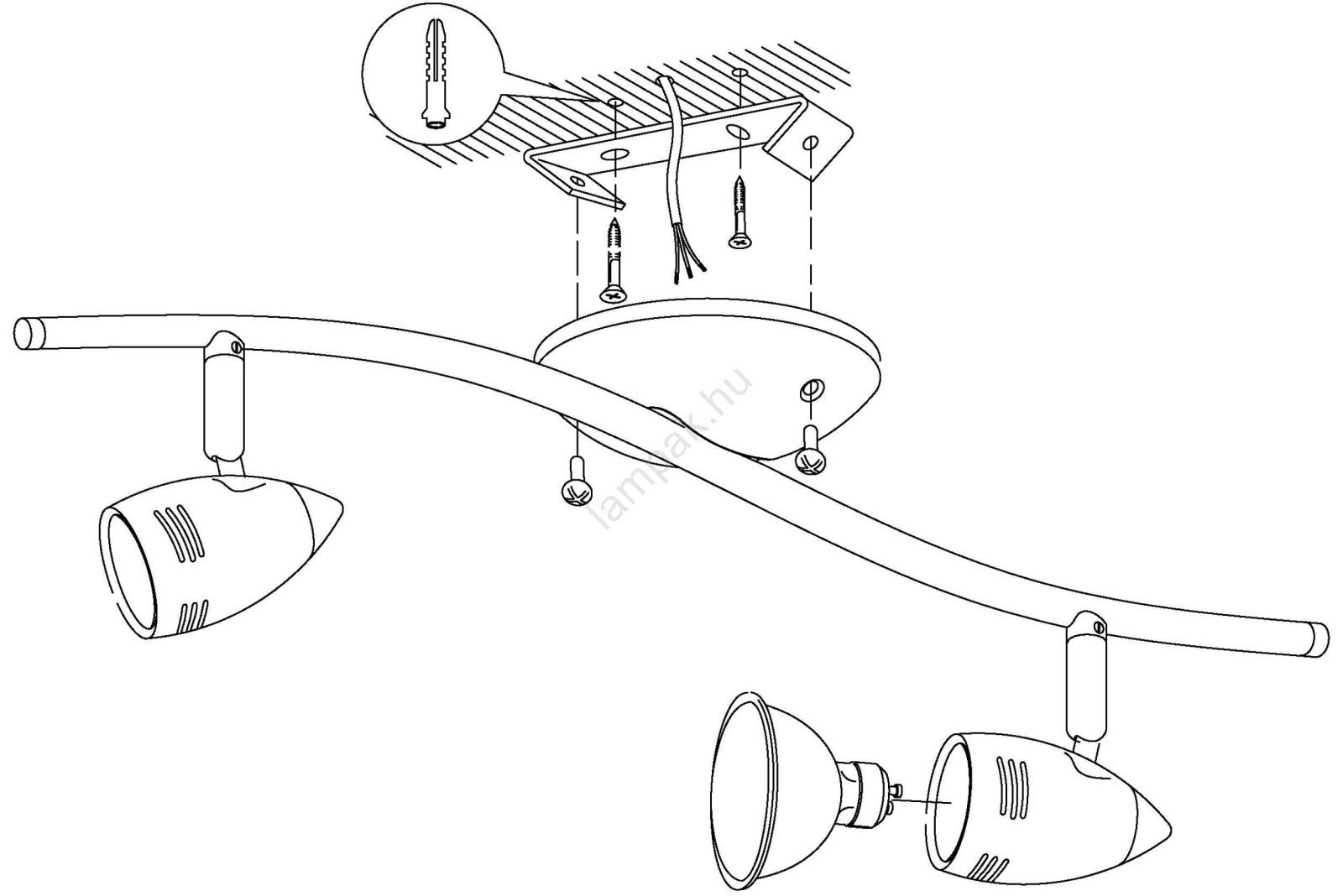 lampak.hu