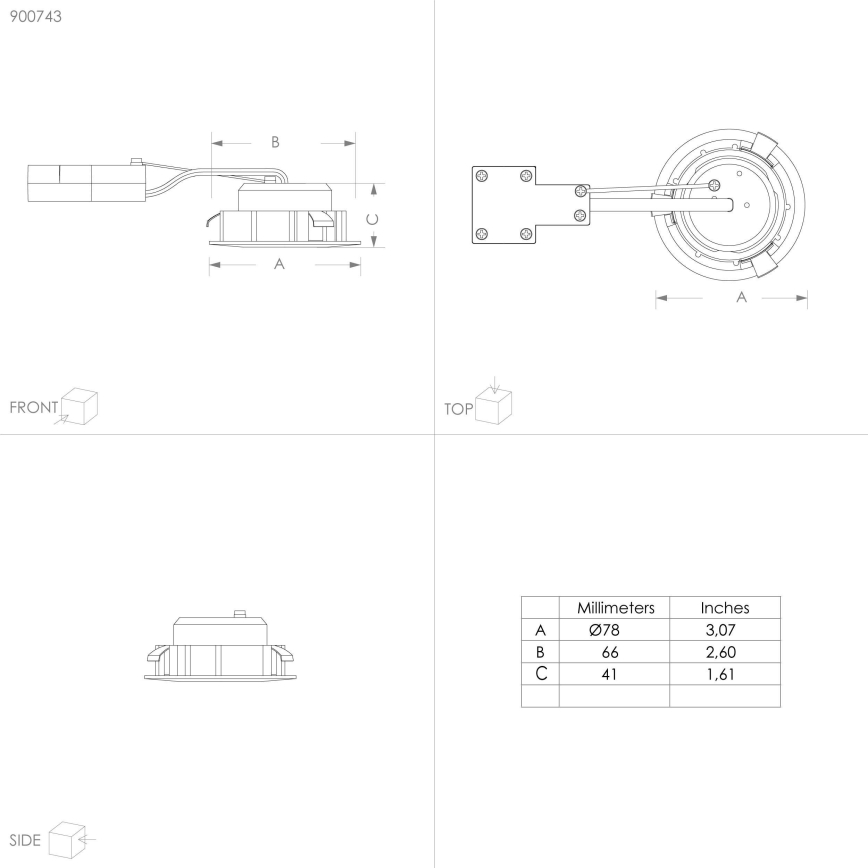 900743

B

C

A

FRONT

A

TOP

SIDE

| | Millimeters | Inches |
|---|---|---|
| A | Ø78 | 3,07 |
| B | 66 | 2,60 |
| C | 41 | 1,61 |
| | | |