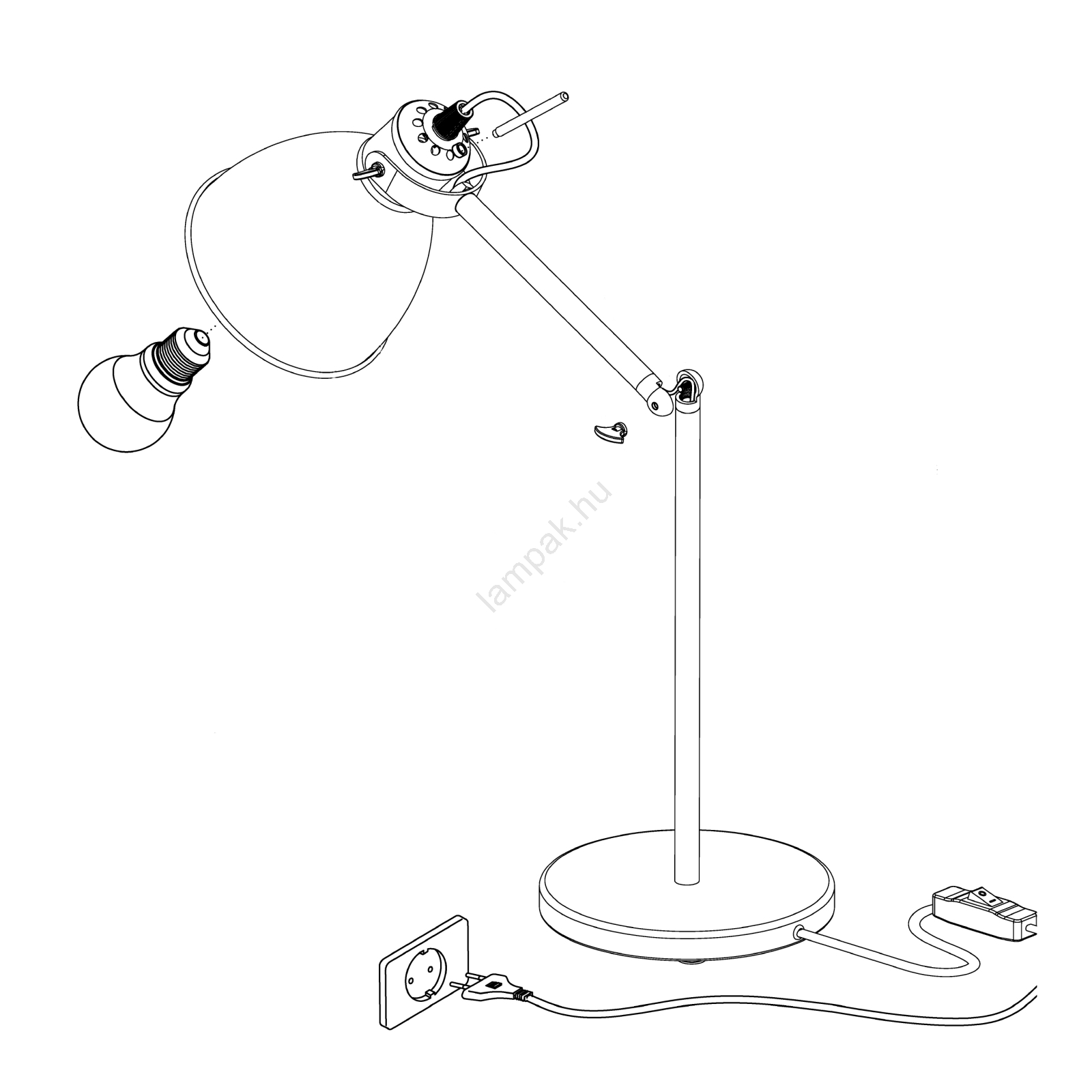 lampak.hu