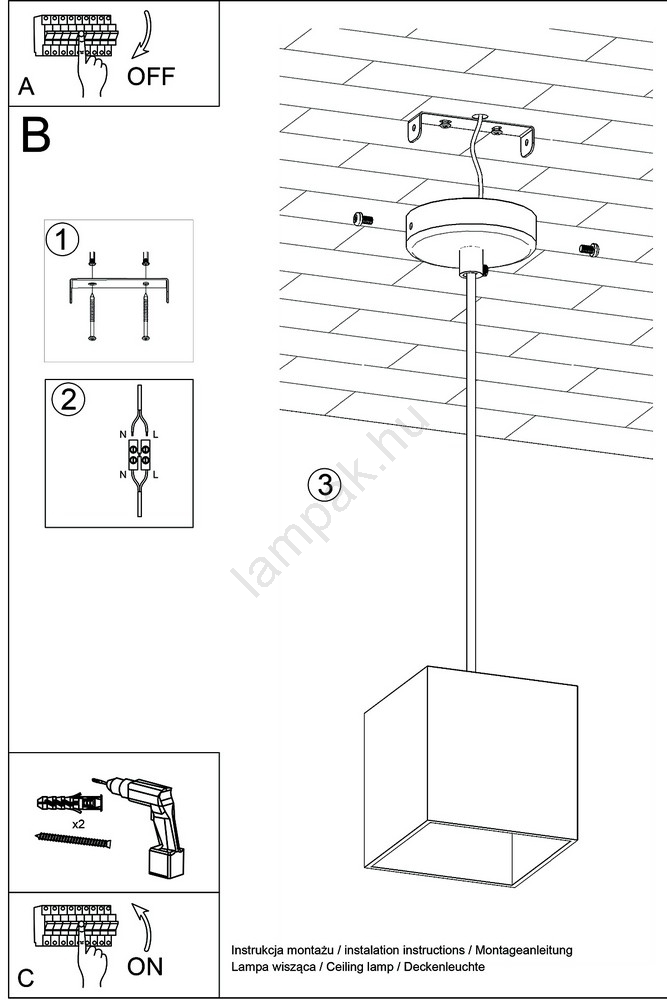 A
OFF

B

1

2
N L
N L

3

lampak.hu

x2

C
ON

Instrukcja montażu / instalation instructions / Montageanleitung
Lampa wisząca / Ceiling lamp / Deckenleuchte