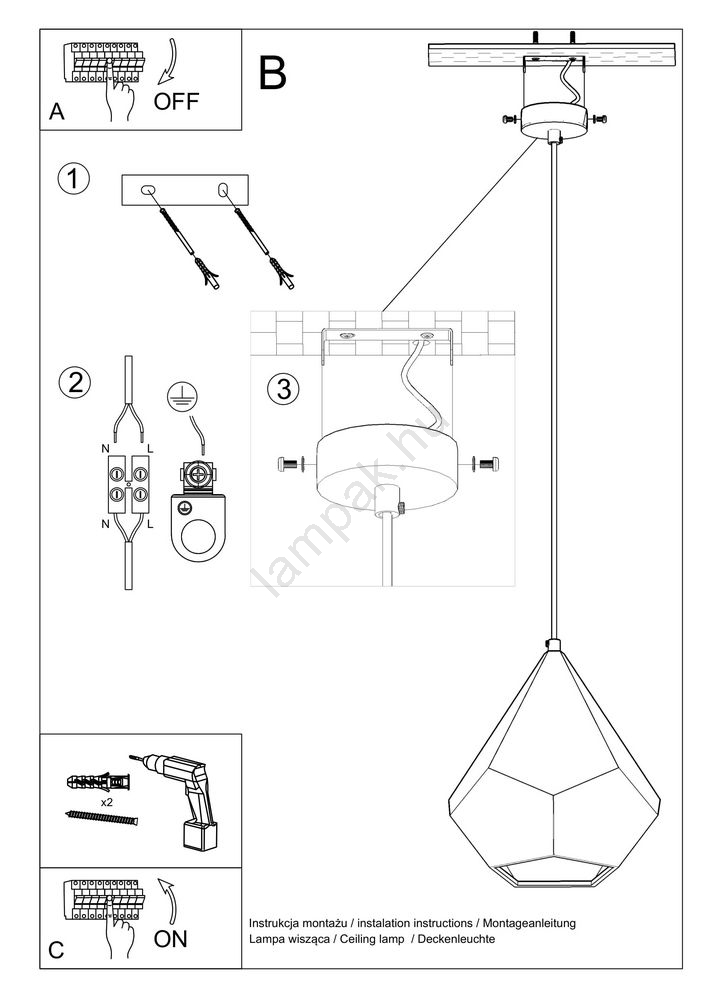 A
OFF
B
1
2
N
L
N
L
3
lampak.hu
x2
C
ON
Instrukcja montażu / instalation instructions / Montageanleitung
Lampa wisząca / Ceiling lamp / Deckenleuchte