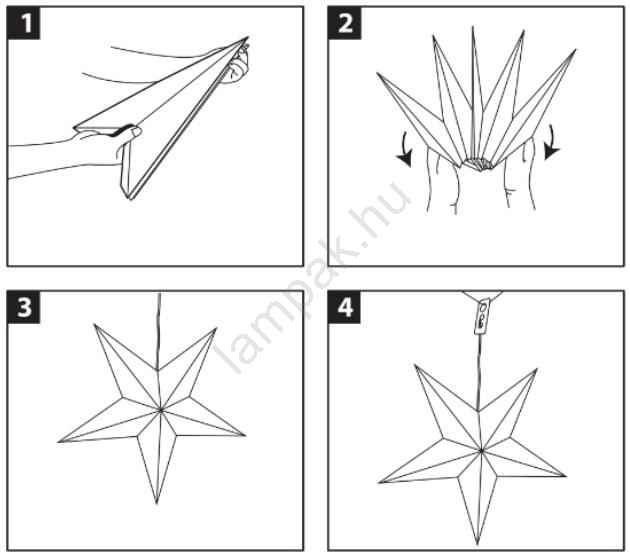 1

2

3

4

lampak.hu